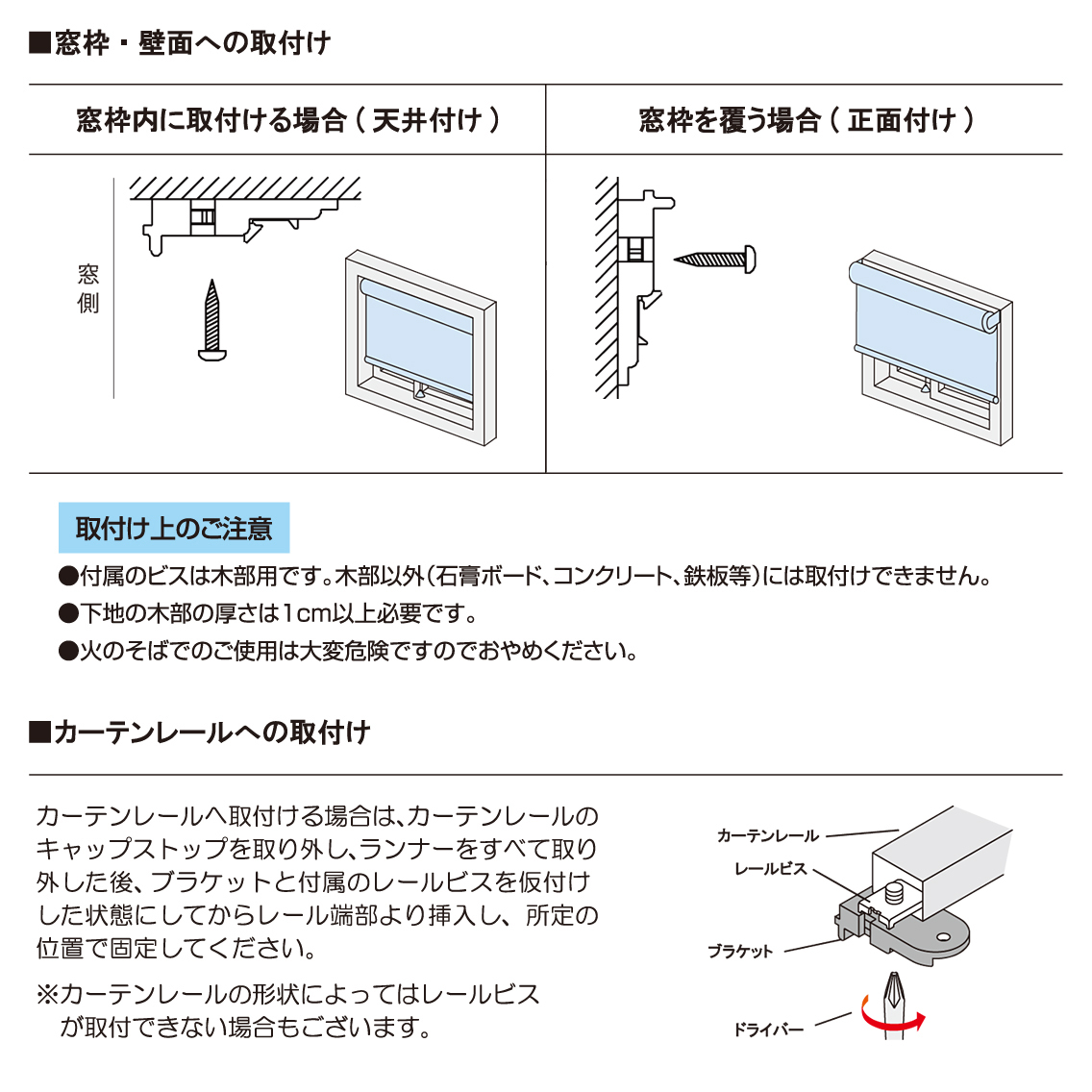 ■窓枠・壁面への取付け

| 窓枠内に取付ける場合（天井付け） | 窓枠を覆う場合（正面付け） |
|---|---|
| 窓側 | |

取付け上のご注意

●付属のビスは木部用です。木部以外（石膏ボード、コンクリート、鉄板等）には取付けできません。

●下地の木部の厚さは1cm以上必要です。

●火のそばでのご使用は大変危険ですのでおやめください。

■カーテンレールへの取付け

カーテンレールへ取付ける場合は、カーテンレールのキャップストップを取り外し、ランナーをすべて取り外した後、ブラケットと付属のレールビスを仮付けした状態にしてからレール端部より挿入し、所定の位置で固定してください。

※カーテンレールの形状によってはレールビスが取付できない場合もございます。

カーテンレール

レールビス

ブラケット

ドライバー