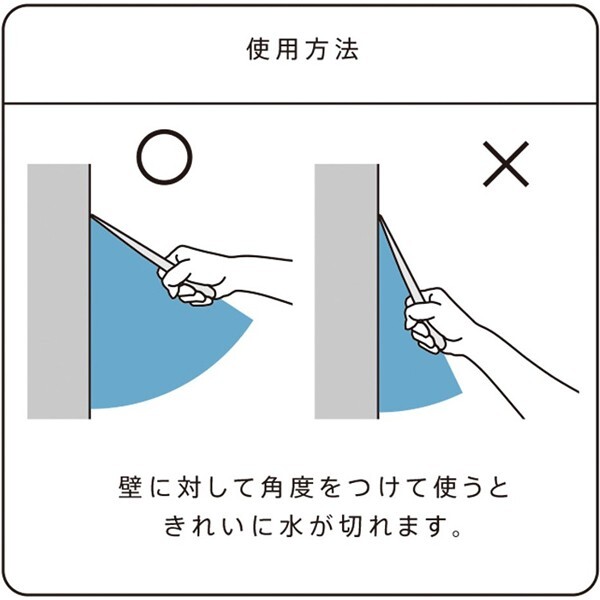 使用方法

○

×

壁に対して角度をつけて使うときれいに水が切れます。