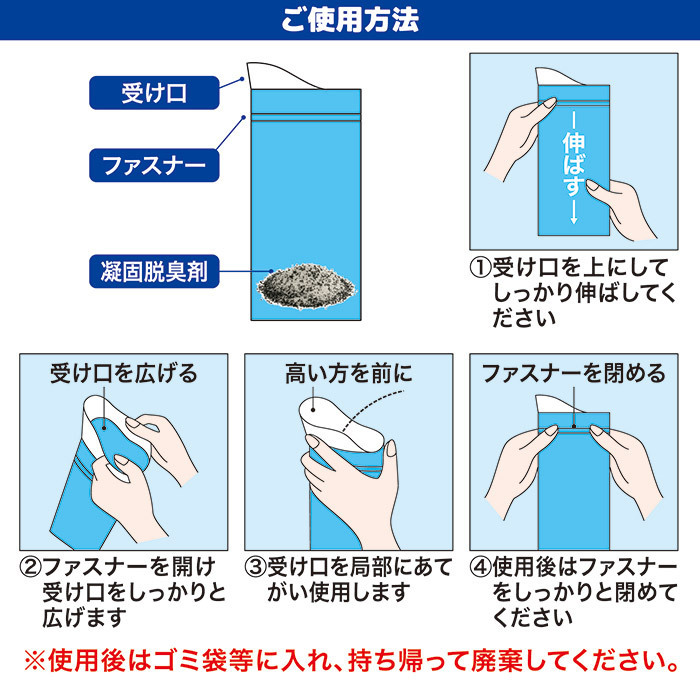 ご使用方法

受け口

ファスナー

凝固脱臭剤

伸ばす

①受け口を上にしてしっかり伸ばしてください

受け口を広げる

②ファスナーを開け受け口をしっかりと広げます

高い方を前に

③受け口を局部にあてがい使用します

ファスナーを閉める

④使用後はファスナーをしっかりと閉めてください

※使用後はゴミ袋等に入れ、持ち帰って廃棄してください。