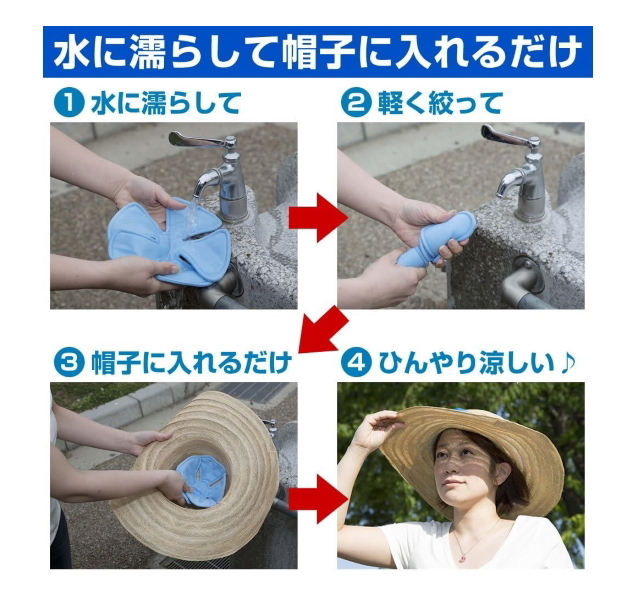 水に濡らして帽子に入れるだけ

1 水に濡らして

2 軽く絞って

3 帽子に入れるだけ

4 ひんやり涼しい♪