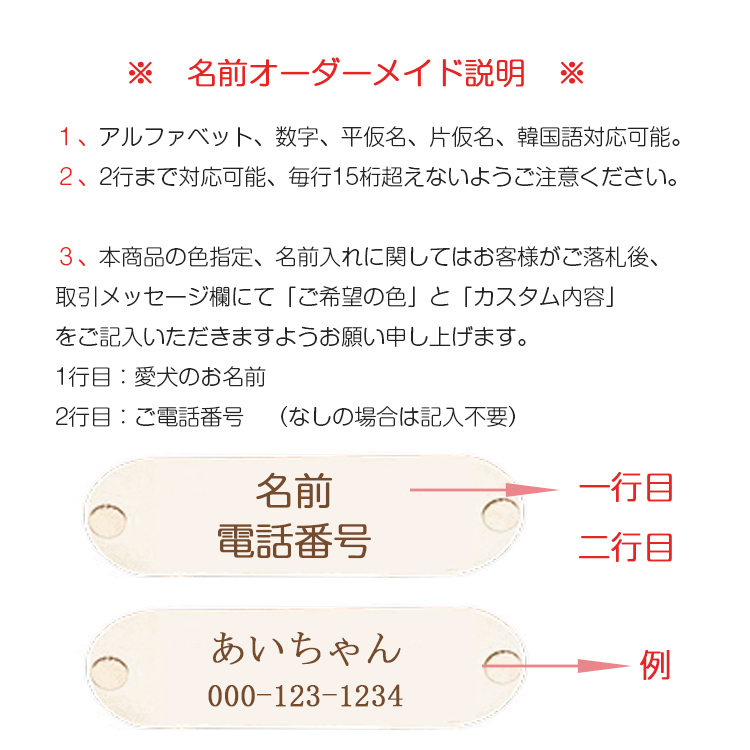 ※　名前オーダーメイド説明　※

１、アルファベット、数字、平仮名、片仮名、韓国語対応可能。

２、2行まで対応可能、毎行15桁超えないようご注意ください。

３、本商品の色指定、名前入れに関してはお客様がご落札後、取引メッセージ欄にて「ご希望の色」と「カスタム内容」をご記入いただきますようお願い申し上げます。

1行目：愛犬のお名前

2行目：ご電話番号　（なしの場合は記入不要）

名前
電話番号

一行目
二行目

あいちゃん
000-123-1234

例