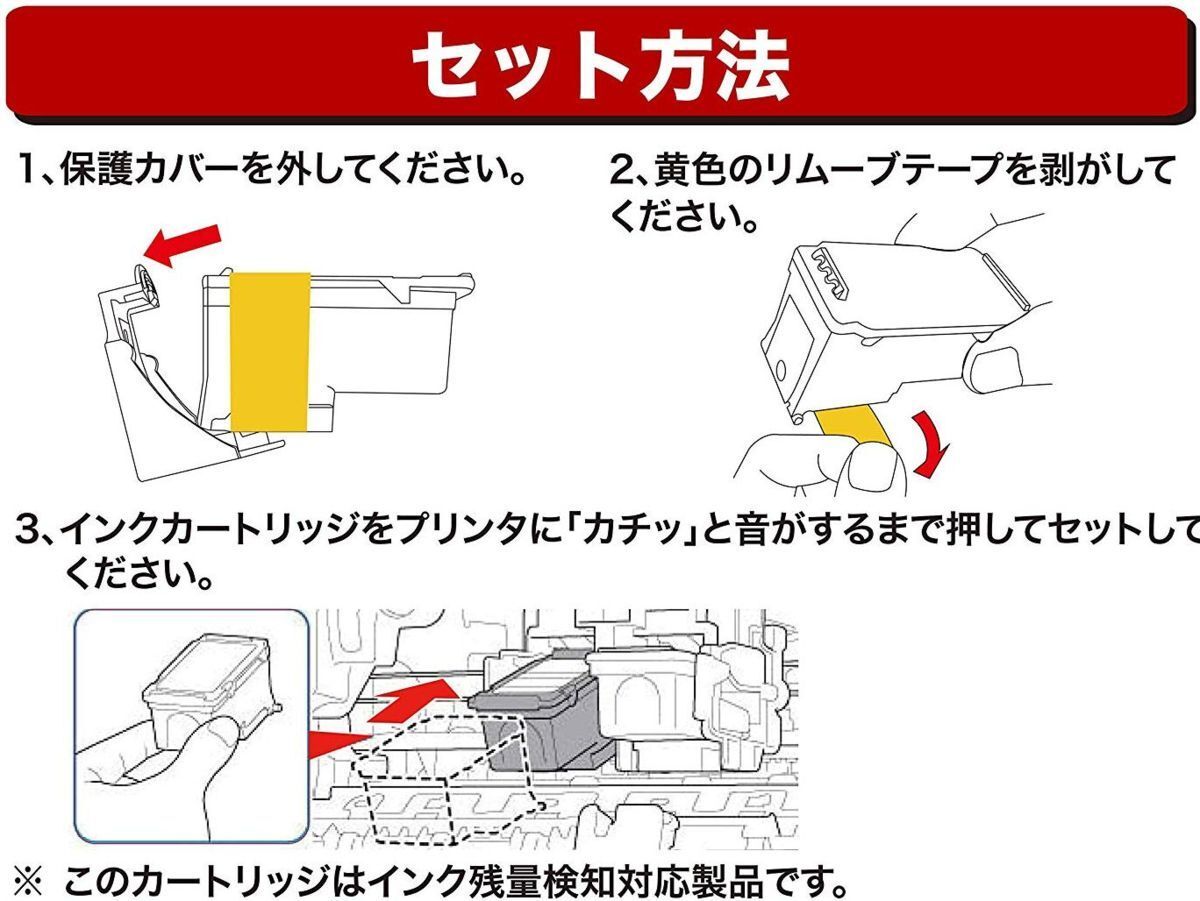 セット方法

1、保護カバーを外してください。

2、黄色のリムーブテープを剥がしてください。

3、インクカートリッジをプリンタに「カチッ」と音がするまで押してセットしてください。

※ このカートリッジはインク残量検知対応製品です。