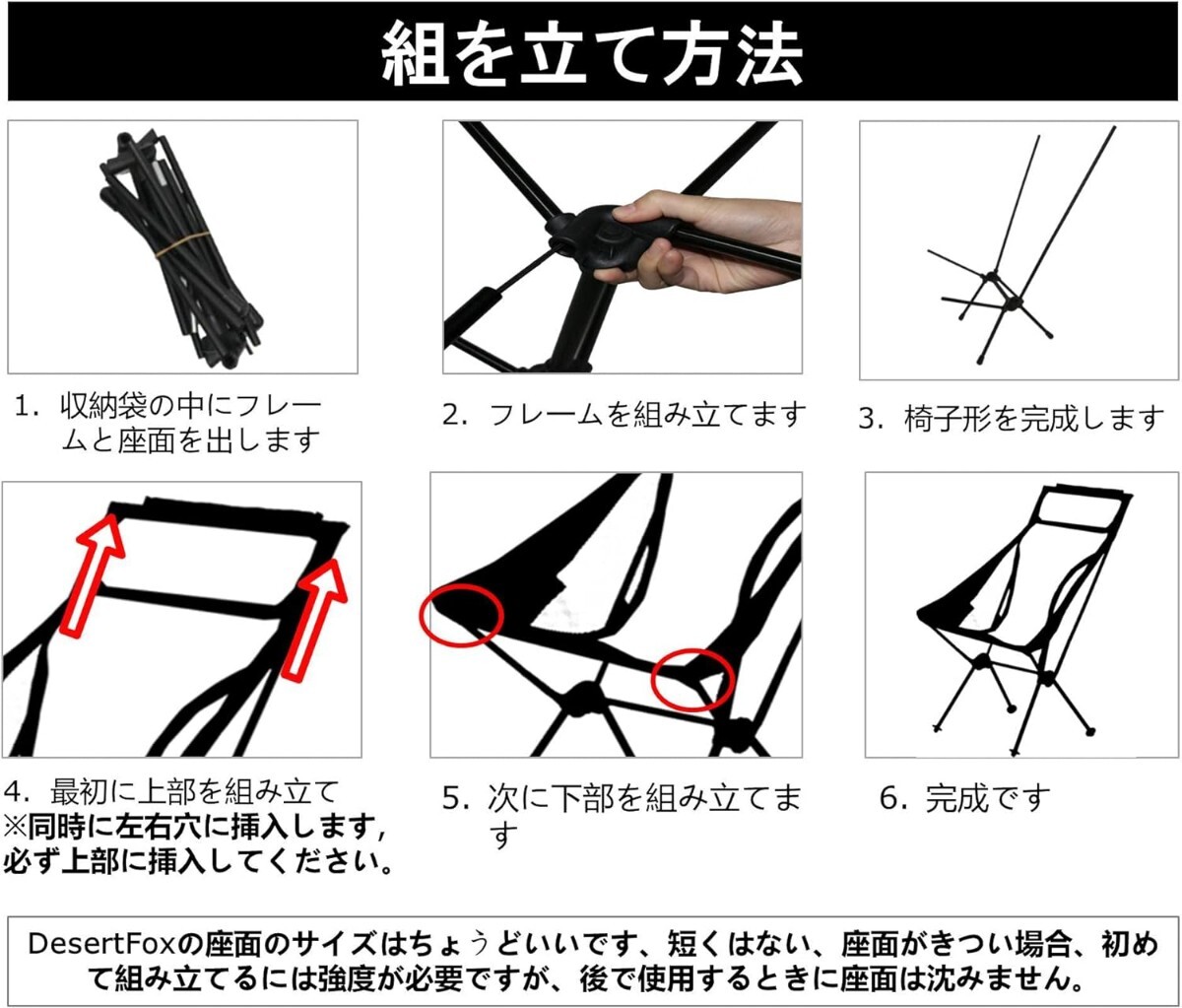 組を立て方法

1. 収納袋の中にフレームと座面を出します

2. フレームを組み立てます

3. 椅子形を完成します

4. 最初に上部を組み立て
※同時に左右穴に挿入します, 必ず上部に挿入してください。

5. 次に下部を組み立てます

6. 完成です

DesertFoxの座面のサイズはちょうどいいです、短くはない、座面がきつい場合、初めて組み立てるには強度が必要ですが、後で使用するときに座面は沈みません。