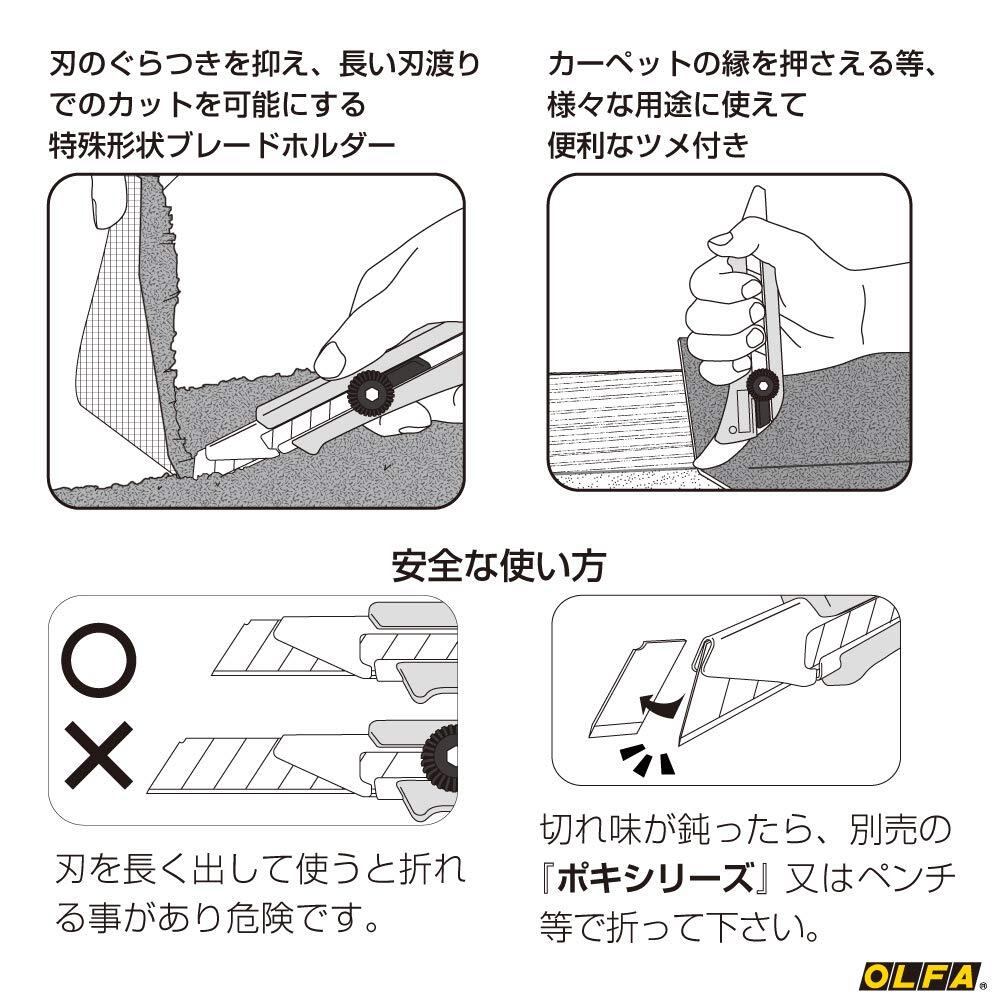 刃のぐらつきを抑え、長い刃渡りでのカットを可能にする特殊形状ブレードホルダー

カーペットの縁を押さえる等、様々な用途に使えて便利なツメ付き

安全な使い方

○

×

刃を長く出して使うと折れる事があり危険です。

切れ味が鈍ったら、別売の『ポキシリーズ』又はペンチ等で折って下さい。

OLFA