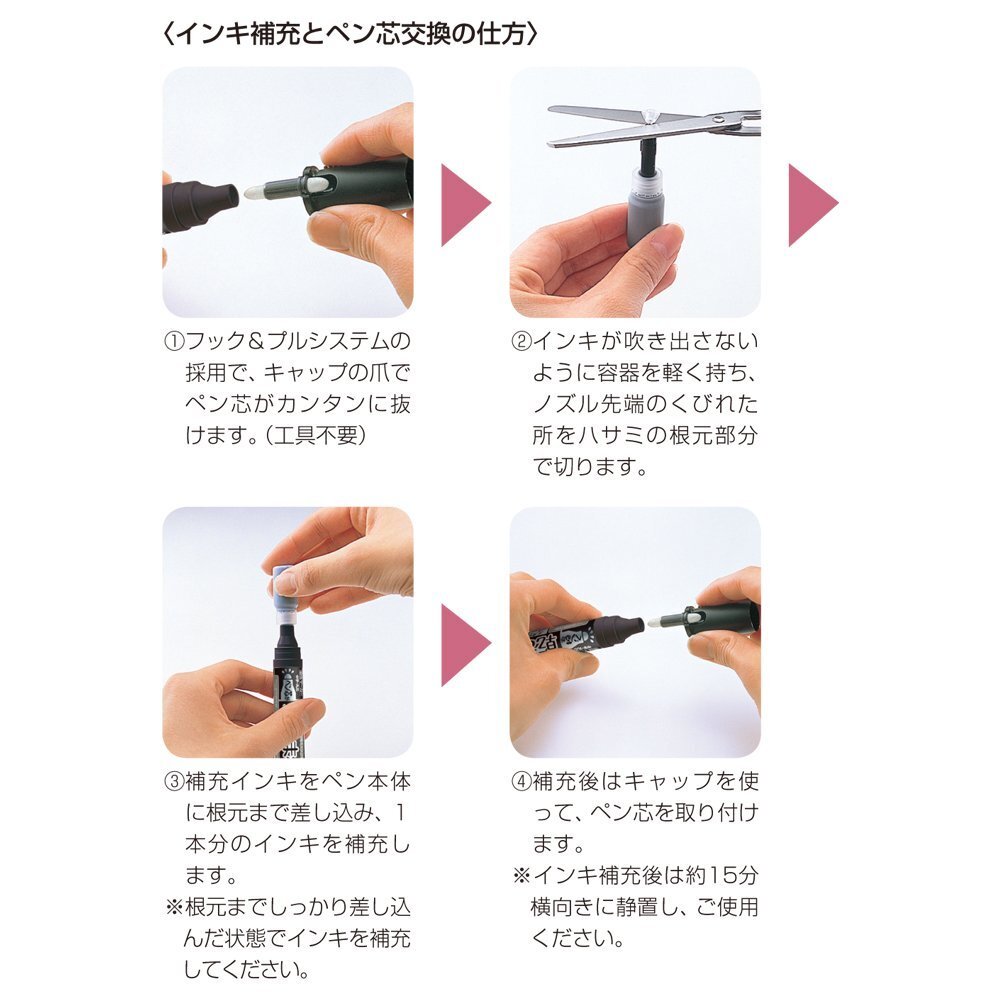 〈インキ補充とペン芯交換の仕方〉

①フック＆プルシステムの採用で、キャップの爪でペン芯がカンタンに抜けます。（工具不要）

②インキが吹き出さないように容器を軽く持ち、ノズル先端のくびれた所をハサミの根元部分で切ります。

③補充インキをペン本体に根元まで差し込み、1本分のインキを補充します。
※根元までしっかり差し込んだ状態でインキを補充してください。

④補充後はキャップを使って、ペン芯を取り付けます。
※インキ補充後は約15分横向きに静置し、ご使用ください。