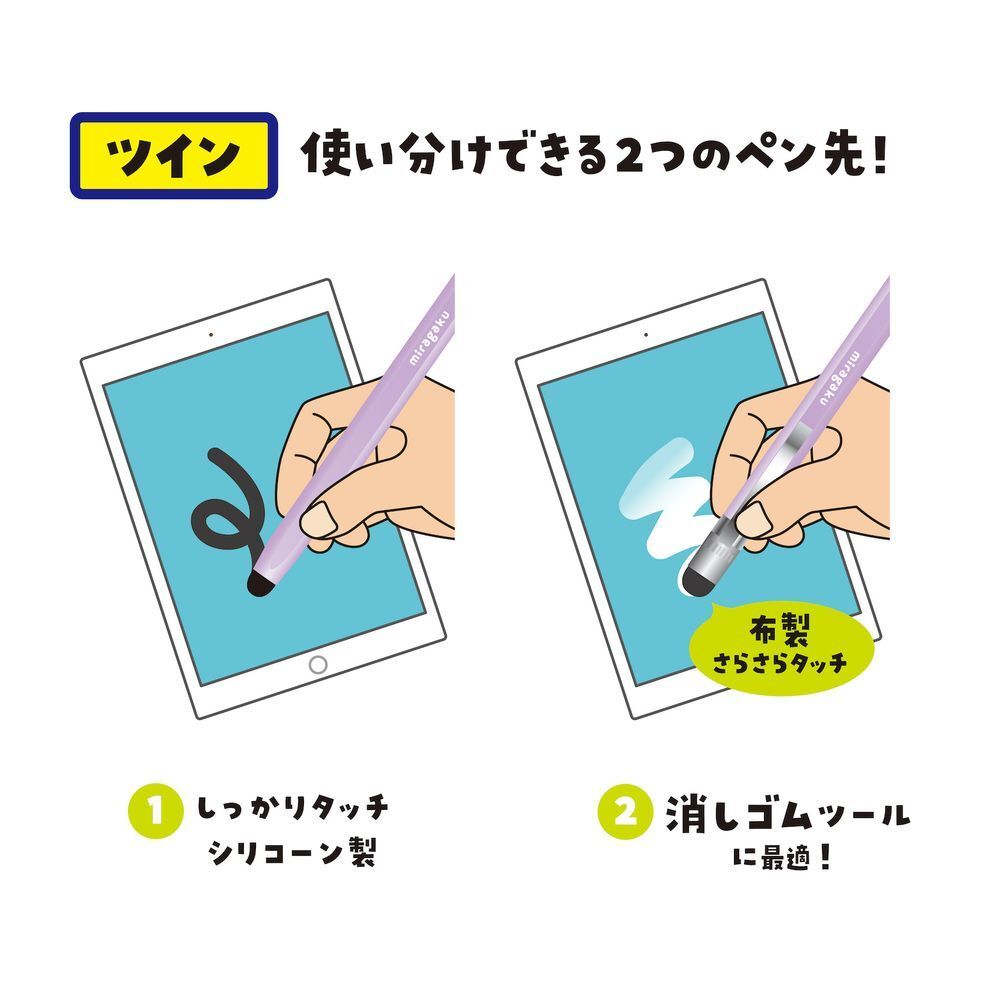 ツイン 使い分けできる2つのペン先！

miragaku

miragaku

布製
さらさらタッチ

1 しっかりタッチ
シリコーン製

2 消しゴムツール
に最適！