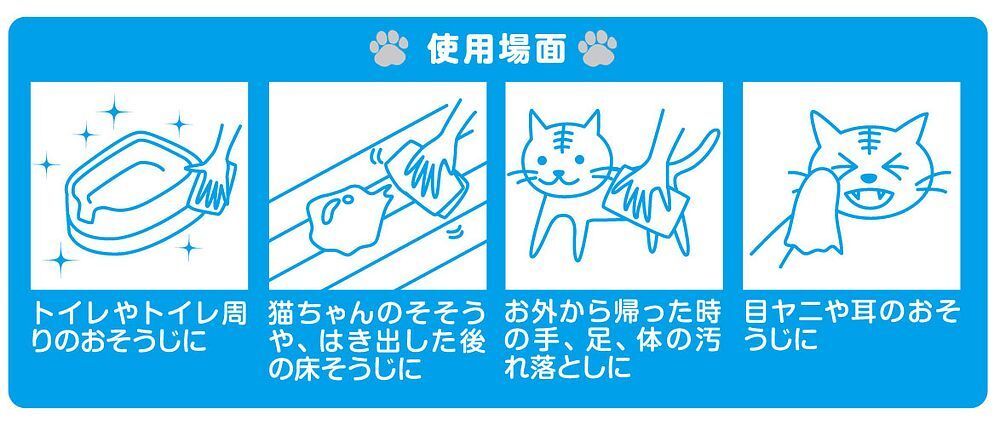 使用場面

トイレやトイレ周りのおそうじに

猫ちゃんのそそうや、はき出した後の床そうじに

お外から帰った時の手、足、体の汚れ落としに

目ヤニや耳のおそうじに