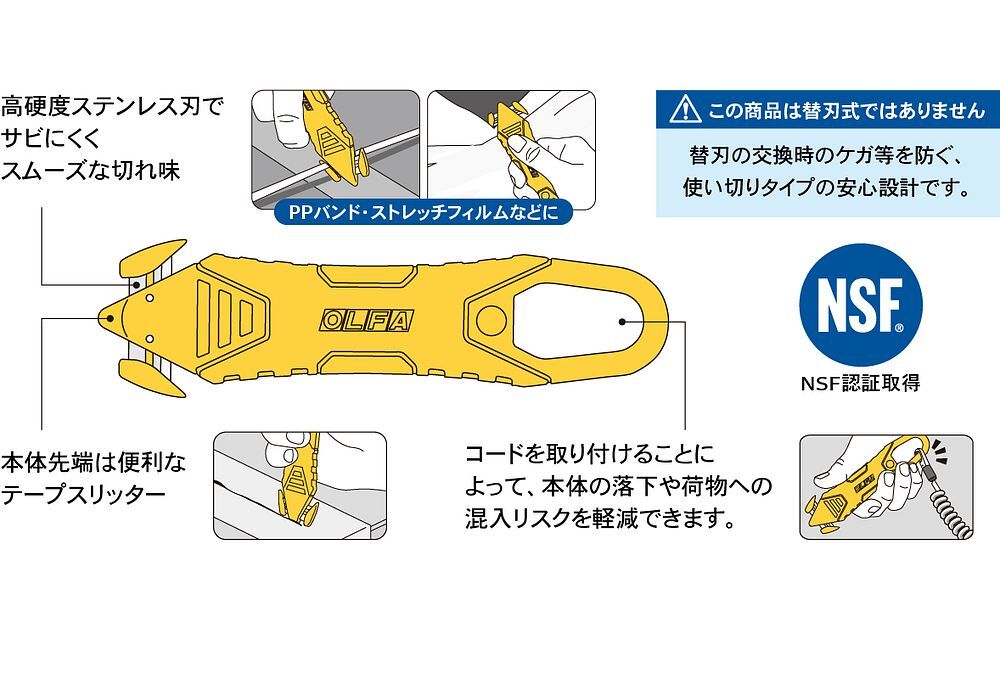 高硬度ステンレス刃で
サビにくく
スムーズな切れ味

PPバンド・ストレッチフィルムなどに

この商品は替刃式ではありません

替刃の交換時のケガ等を防ぐ、
使い切りタイプの安心設計です。

OLFA

NSF

NSF認証取得

本体先端は便利な
テープスリッター

コードを取り付けることに
よって、本体の落下や荷物への
混入リスクを軽減できます。