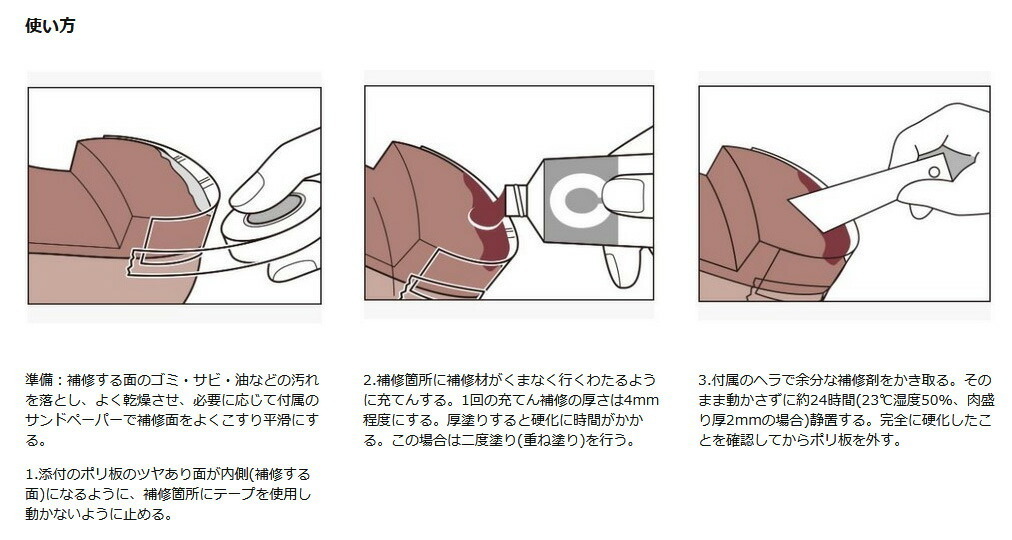 使い方

準備：補修する面のゴミ・サビ・油などの汚れを落とし、よく乾燥させ、必要に応じて付属のサンドペーパーで補修面をよくこすり平滑にする。

1.添付のポリ板のツヤあり面が内側(補修する面)になるように、補修箇所にテープを使用し動かないように止める。

2.補修箇所に補修材がくまなく行くわたるように充てんする。1回の充てん補修の厚さは4mm程度にする。厚塗りすると硬化に時間がかかる。この場合は二度塗り(重ね塗り)を行う。

3.付属のヘラで余分な補修剤をかき取る。そのまま動かさずに約24時間(23℃湿度50%、肉盛り厚2mmの場合)静置する。完全に硬化したことを確認してからポリ板を外す。