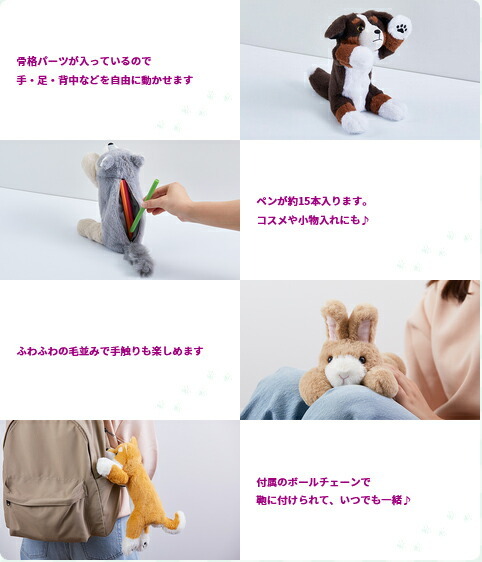 骨格パーツが入っているので
手・足・背中などを自由に動かせます

ペンが約15本入ります。
コスメや小物入れにも♪

ふわふわの毛並みで手触りも楽しめます

付属のボールチェーンで
鞄に付けられて、いつでも一緒♪