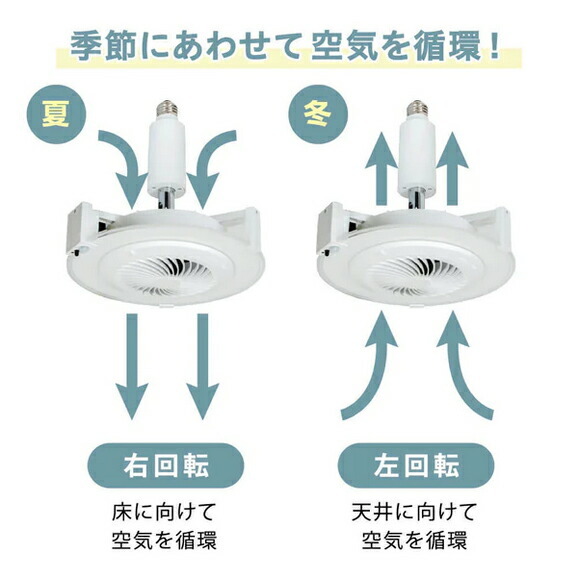 季節にあわせて空気を循環！

夏

右回転

床に向けて
空気を循環

冬

左回転

天井に向けて
空気を循環