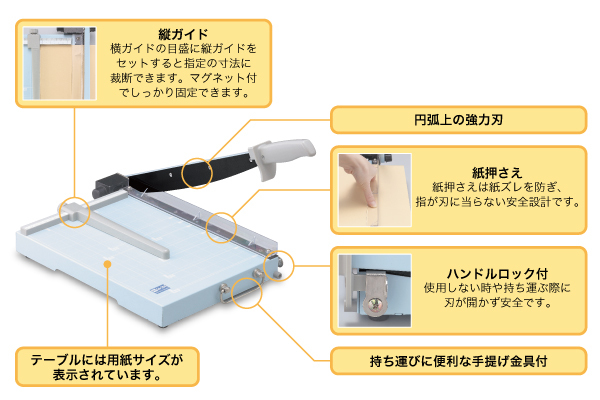 縦ガイド
横ガイドの目盛に縦ガイドをセットすると指定の寸法に裁断できます。マグネット付でしっかり固定できます。

円弧上の強力刃

紙押さえ
紙押さえは紙ズレを防ぎ、指が刃に当らない安全設計です。

ハンドルロック付
使用しない時や持ち運ぶ際に刃が開かず安全です。

テーブルには用紙サイズが表示されています。

持ち運びに便利な手提げ金具付