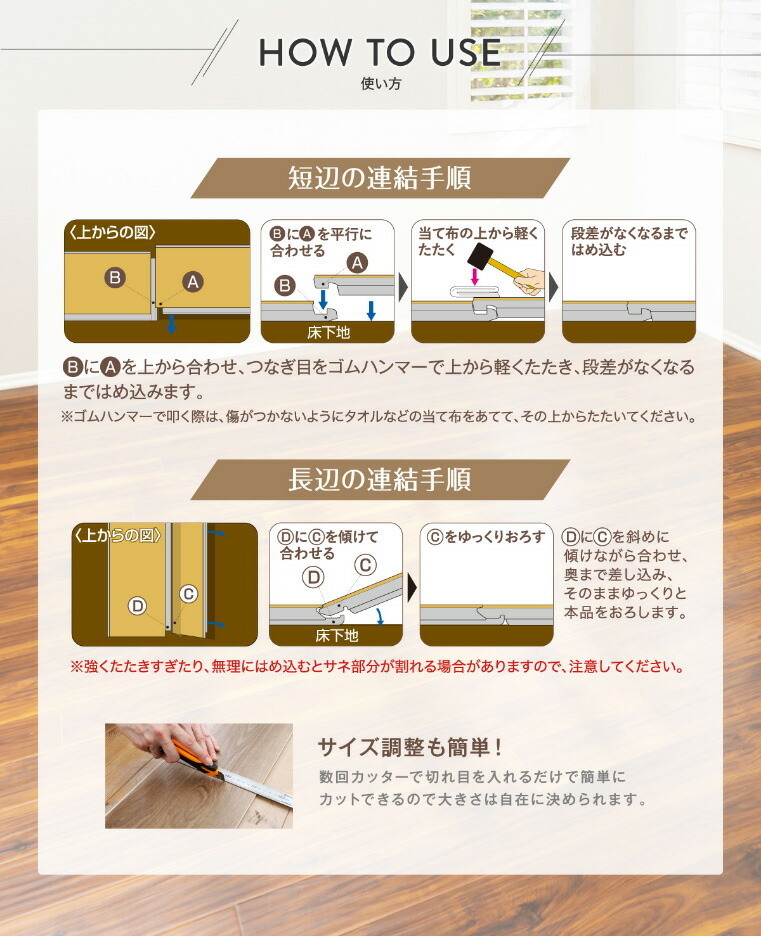 HOW TO USE
使い方

短辺の連結手順

〈上からの図〉
B
A

BにAを平行に合わせる
A
B
床下地

当て布の上から軽くたたく

段差がなくなるまではめ込む

BにAを上から合わせ、つなぎ目をゴムハンマーで上から軽くたたき、段差がなくなるまではめ込みます。
※ゴムハンマーで叩く際は、傷がつかないようにタオルなどの当て布をあてて、その上からたたいてください。

長辺の連結手順

〈上からの図〉
D
C

DにCを傾けて合わせる
D
C
床下地

Cをゆっくりおろす

DにCを斜めに傾けながら合わせ、奥まで差し込み、そのままゆっくりと本品をおろします。

※強くたたきすぎたり、無理にはめ込むとサネ部分が割れる場合がありますので、注意してください。

サイズ調整も簡単！
数回カッターで切れ目を入れるだけで簡単にカットできるので大きさは自在に決められます。