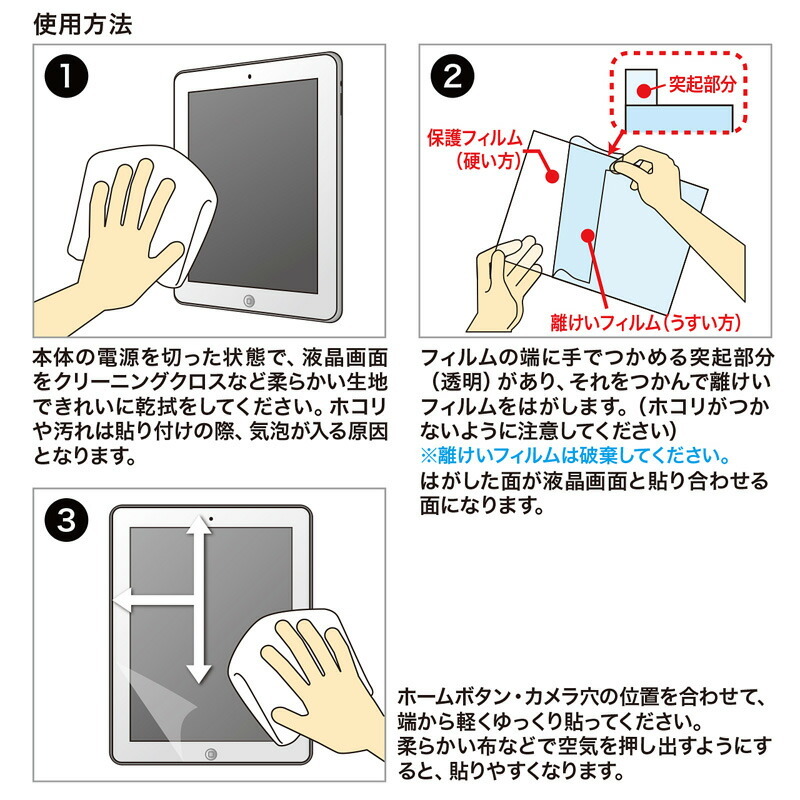 使用方法

1

本体の電源を切った状態で、液晶画面をクリーニングクロスなど柔らかい生地できれいに乾拭をしてください。ホコリや汚れは貼り付けの際、気泡が入る原因となります。

2

突起部分

保護フィルム（硬い方）

離けいフィルム（うすい方）

フィルムの端に手でつかめる突起部分（透明）があり、それをつかんで離けいフィルムをはがします。（ホコリがつかないように注意してください）
※離けいフィルムは破棄してください。
はがした面が液晶画面と貼り合わせる面になります。

3

ホームボタン・カメラ穴の位置を合わせて、端から軽くゆっくり貼ってください。
柔らかい布などで空気を押し出すようにすると、貼りやすくなります。