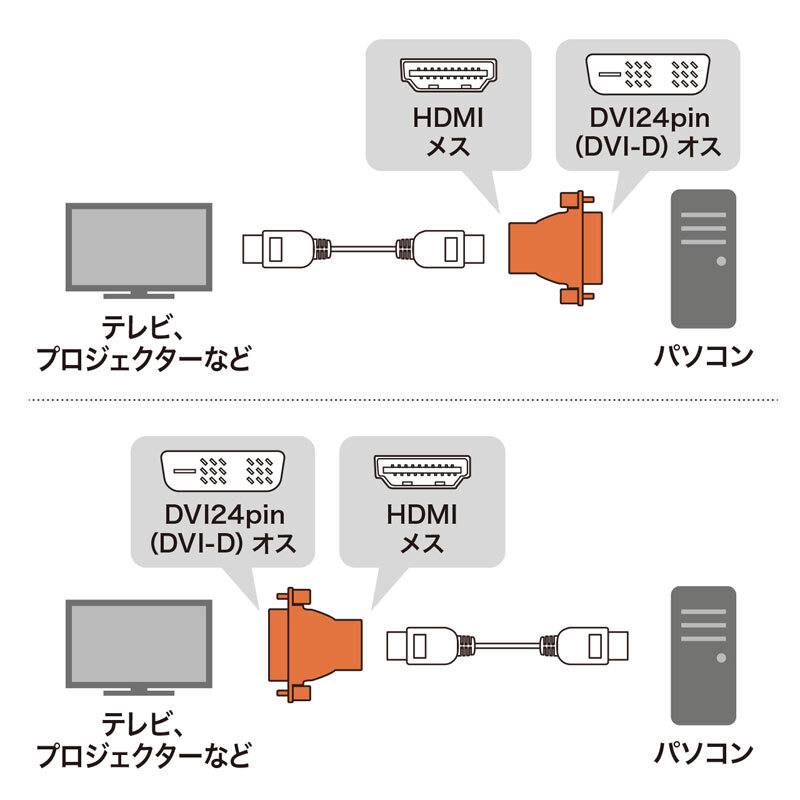 HDMI
メス

DVI24pin
(DVI-D) オス

テレビ、
プロジェクターなど

パソコン

DVI24pin
(DVI-D) オス

HDMI
メス

テレビ、
プロジェクターなど

パソコン