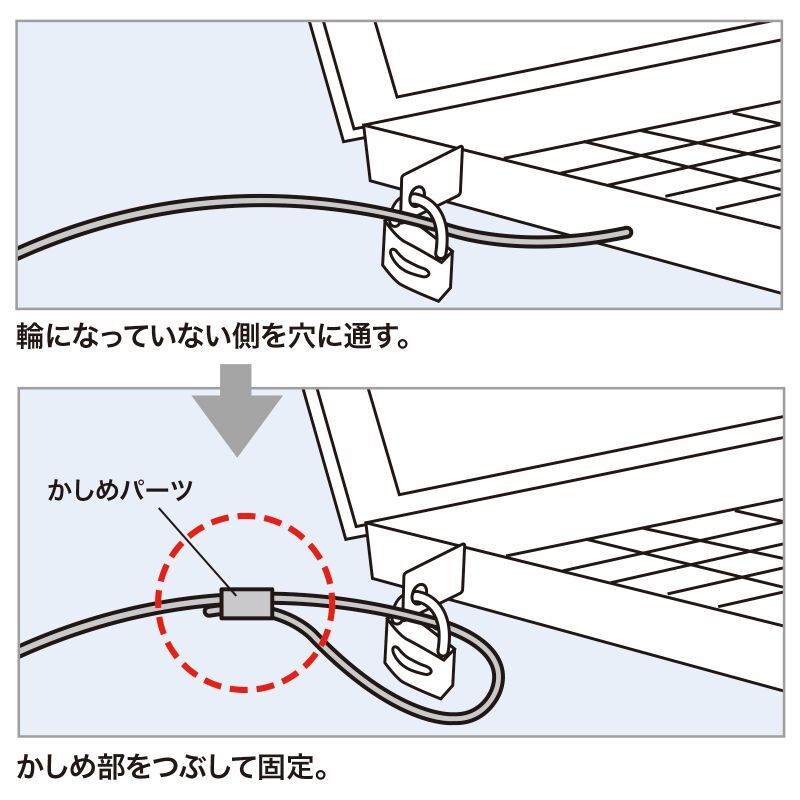 輪になっていない側を穴に通す。

かしめパーツ

かしめ部をつぶして固定。