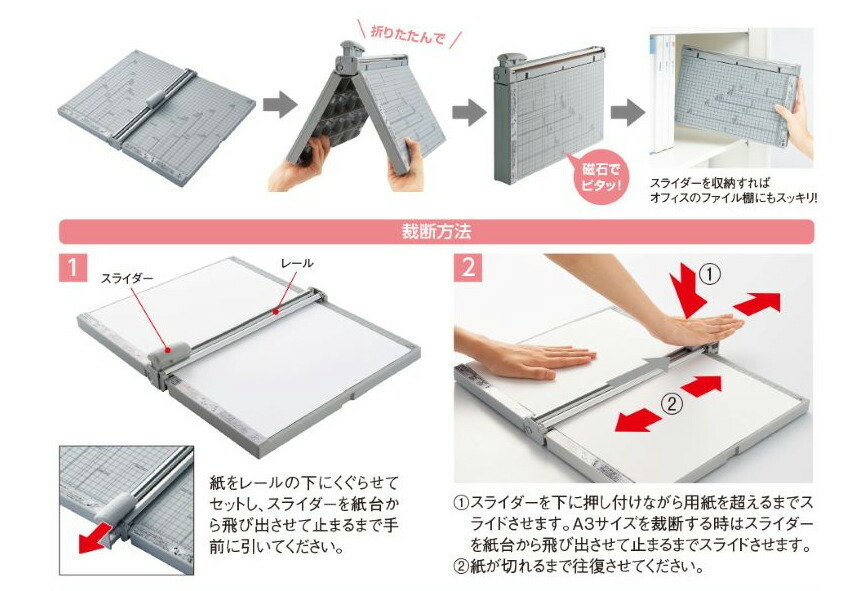 折りたたんで

磁石でピタッ!

スライダーを収納すればオフィスのファイル棚にもスッキリ!

裁断方法

1

スライダー

レール

紙をレールの下にくぐらせてセットし、スライダーを紙台から飛び出させて止まるまで手前に引いてください。

2

①

②

①スライダーを下に押し付けながら用紙を超えるまでスライドさせます。A3サイズを裁断する時はスライダーを紙台から飛び出させて止まるまでスライドさせます。
②紙が切れるまで往復させてください。