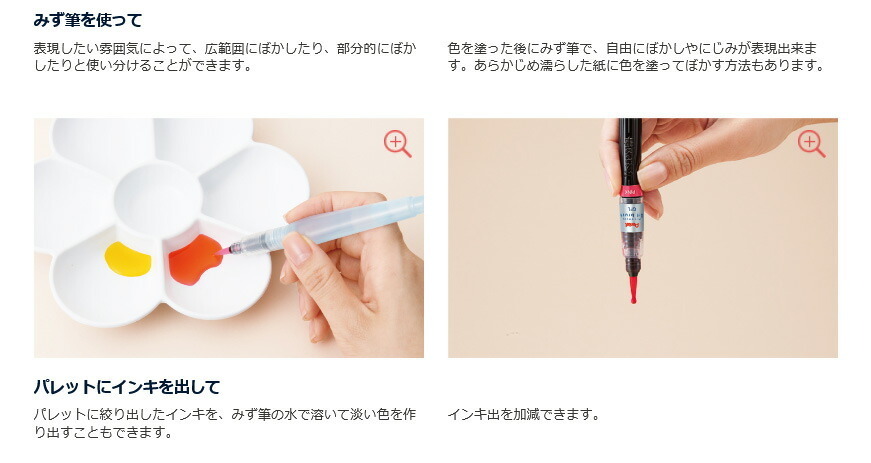 みず筆を使って

表現したい雰囲気によって、広範囲にぼかしたり、部分的にぼかしたりと使い分けることができます。

色を塗った後にみず筆で、自由にぼかしやにじみが表現出来ます。あらかじめ濡らした紙に色を塗ってぼかす方法もあります。

パレットにインキを出して

パレットに絞り出したインキを、みず筆の水で溶いて淡い色を作り出すこともできます。

インキ出を加減できます。