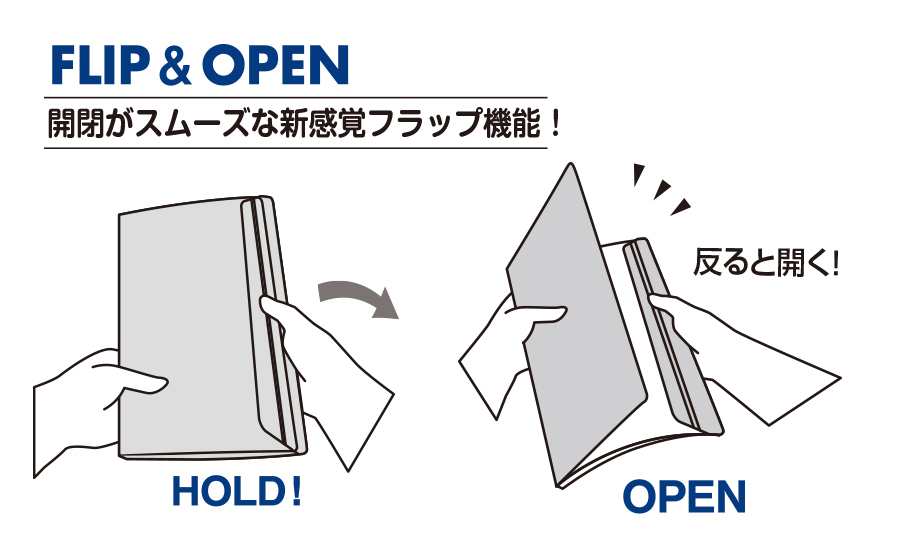 FLIP & OPEN

開閉がスムーズな新感覚フラップ機能！

反ると開く!

HOLD!

OPEN