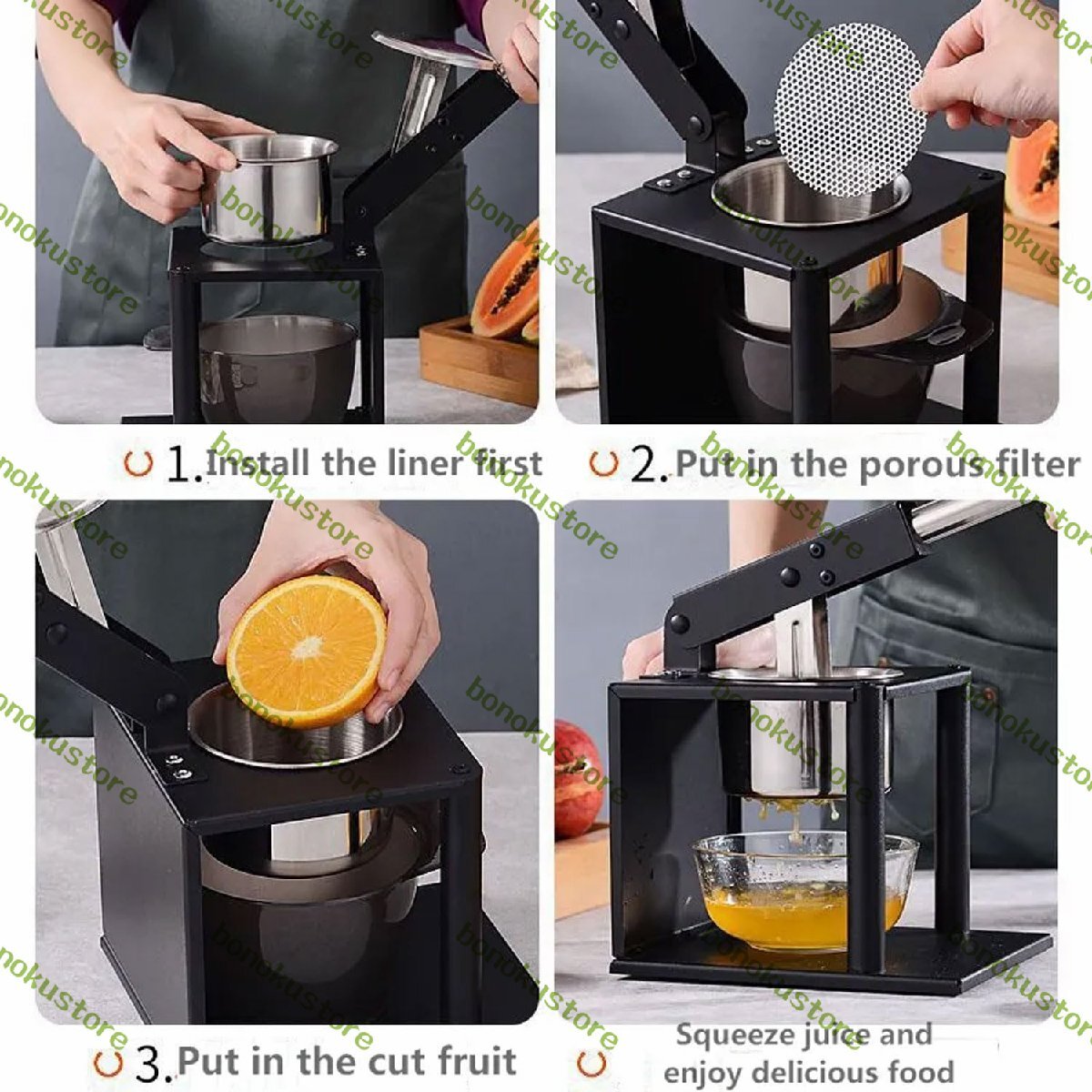 1. Install the liner first

2. Put in the porous filter

3. Put in the cut fruit

Squeeze juice and enjoy delicious food

bonokustore