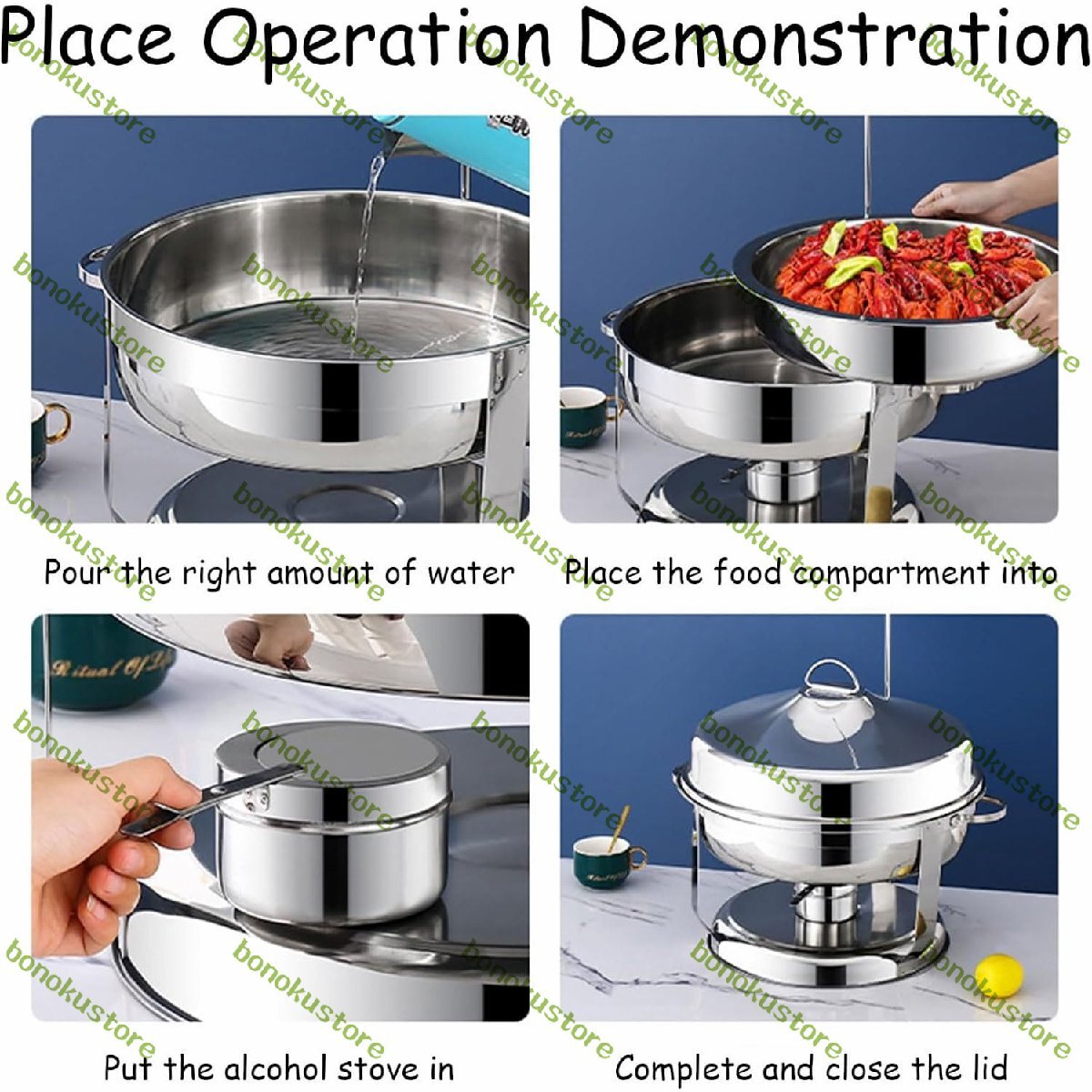 Place Operation Demonstration

bonokustore

Pour the right amount of water

Place the food compartment into

Put the alcohol stove in

Complete and close the lid