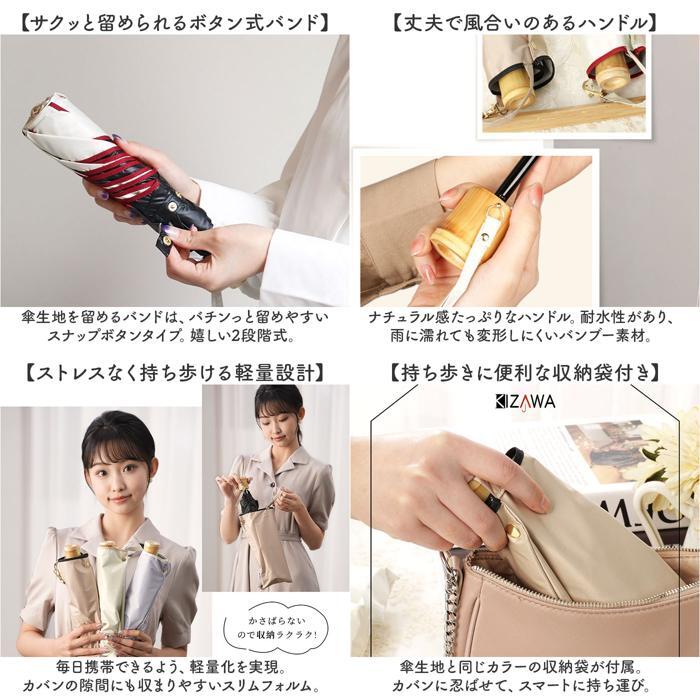 【サクッと留められるボタン式バンド】

傘生地を留めるバンドは、パチンっと留めやすいスナップボタンタイプ。嬉しい2段階式。

【丈夫で風合いのあるハンドル】

ナチュラル感たっぷりなハンドル。耐水性があり、雨に濡れても変形しにくいバンブー素材。

【ストレスなく持ち歩ける軽量設計】

かさばらないので収納ラクラク!

毎日携帯できるよう、軽量化を実現。カバンの隙間にも収まりやすいスリムフォルム。

【持ち歩きに便利な収納袋付き】

KIZAWA

傘生地と同じカラーの収納袋が付属。カバンに忍ばせて、スマートに持ち運び。