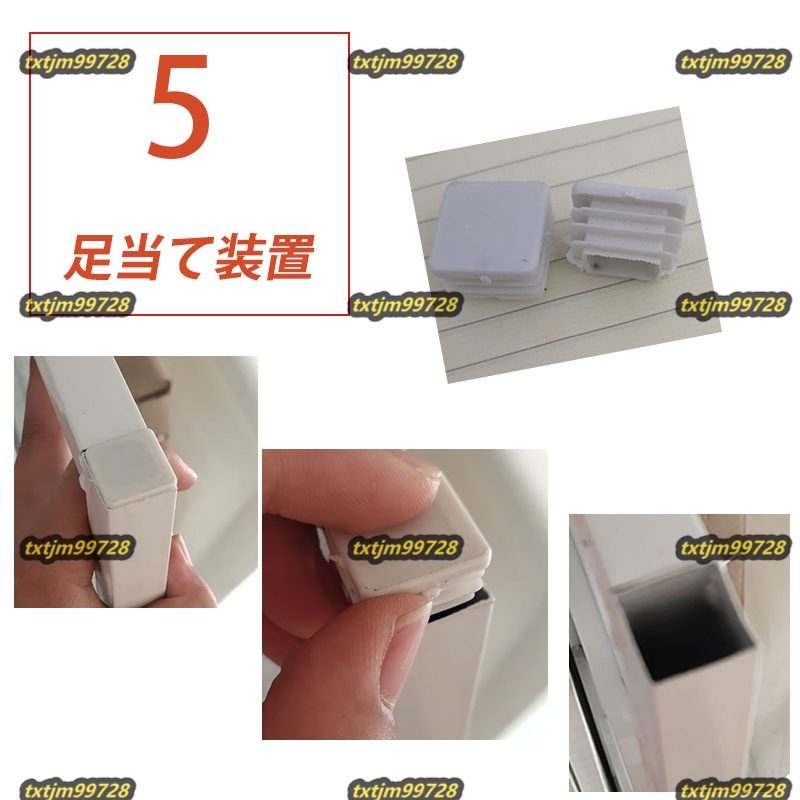 txtjm99728 txtjm99728 txtjm99728

5

足当て装置

txtjm99728 txtjm99728 txtjm99728

txtjm99728 txtjm99728 txtjm99728

txtjm99728 txtjm99728 txtjm99728