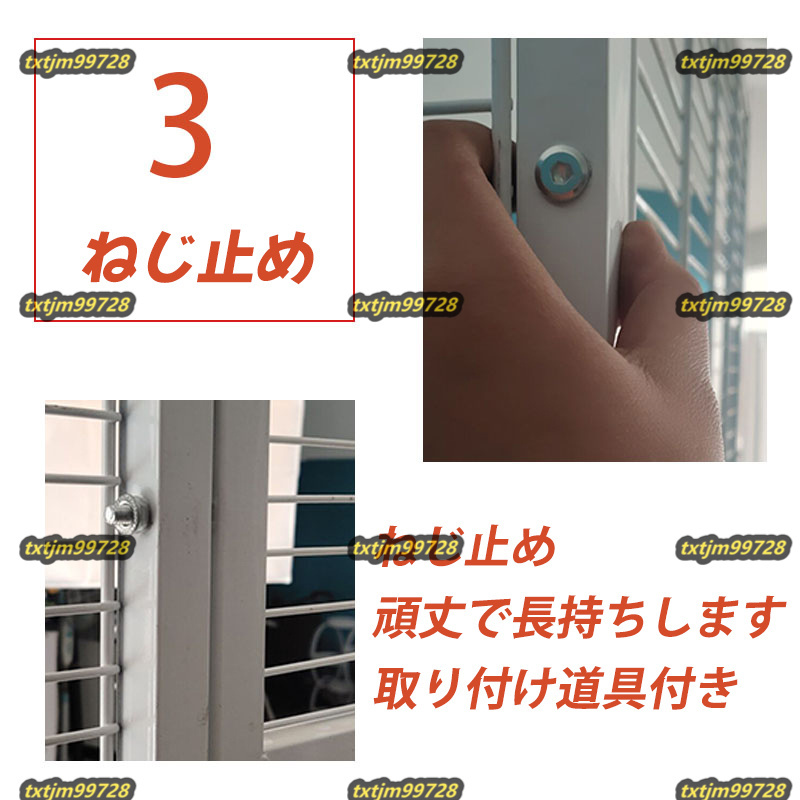 txtjm99728 txtjm99728 txtjm99728

3

ねじ止め

txtjm99728 txtjm99728 txtjm99728

txtjm99728 txtjm99728 txtjm99728

ねじ止め
頑丈で長持ちします
取り付け道具付き

txtjm99728 txtjm99728 txtjm99728