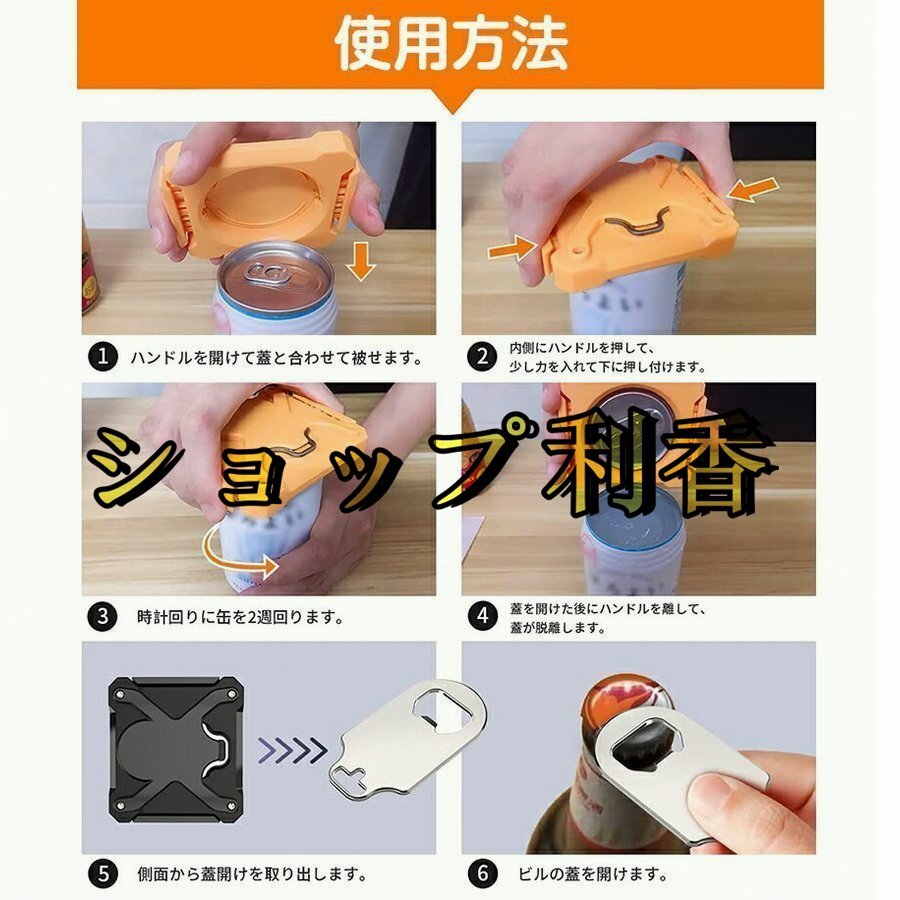 使用方法

1 ハンドルを開けて蓋と合わせて被せます。

2 内側にハンドルを押して、少し力を入れて下に押し付けます。

ショップ利香

3 時計回りに缶を2週回ります。

4 蓋を開けた後にハンドルを離して、蓋が脱離します。

5 側面から蓋開けを取り出します。

6 ビルの蓋を開けます。