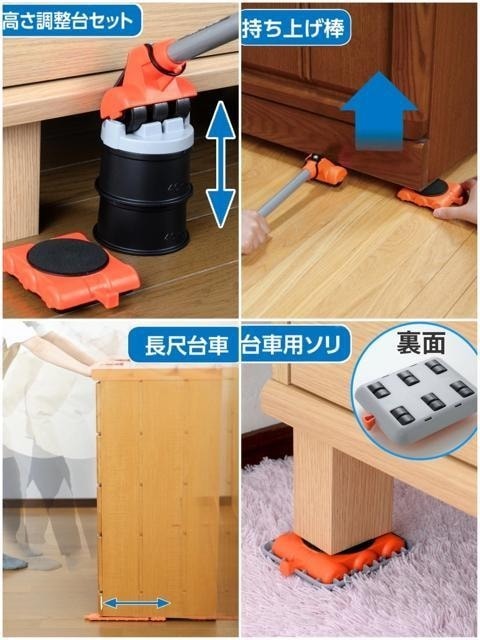 高さ調整台セット

持ち上げ棒

長尺台車

台車用ソリ

裏面