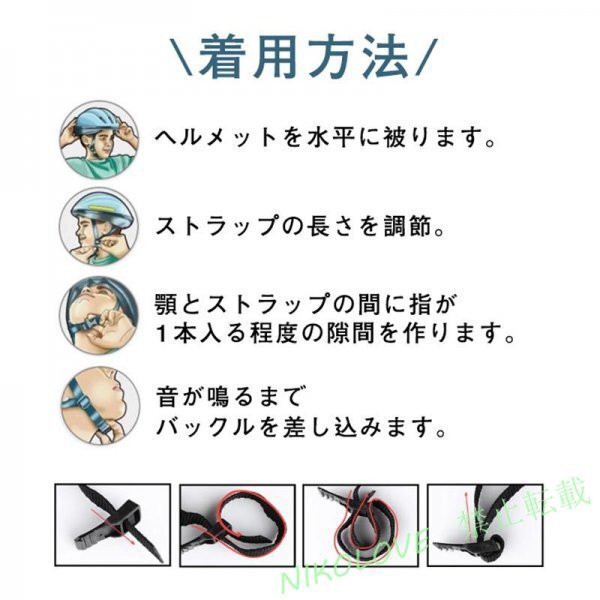 \着用方法/

ヘルメットを水平に被ります。

ストラップの長さを調節。

顎とストラップの間に指が1本入る程度の隙間を作ります。

音が鳴るまでバックルを差し込みます。

NIKOLOVE 禁止転載