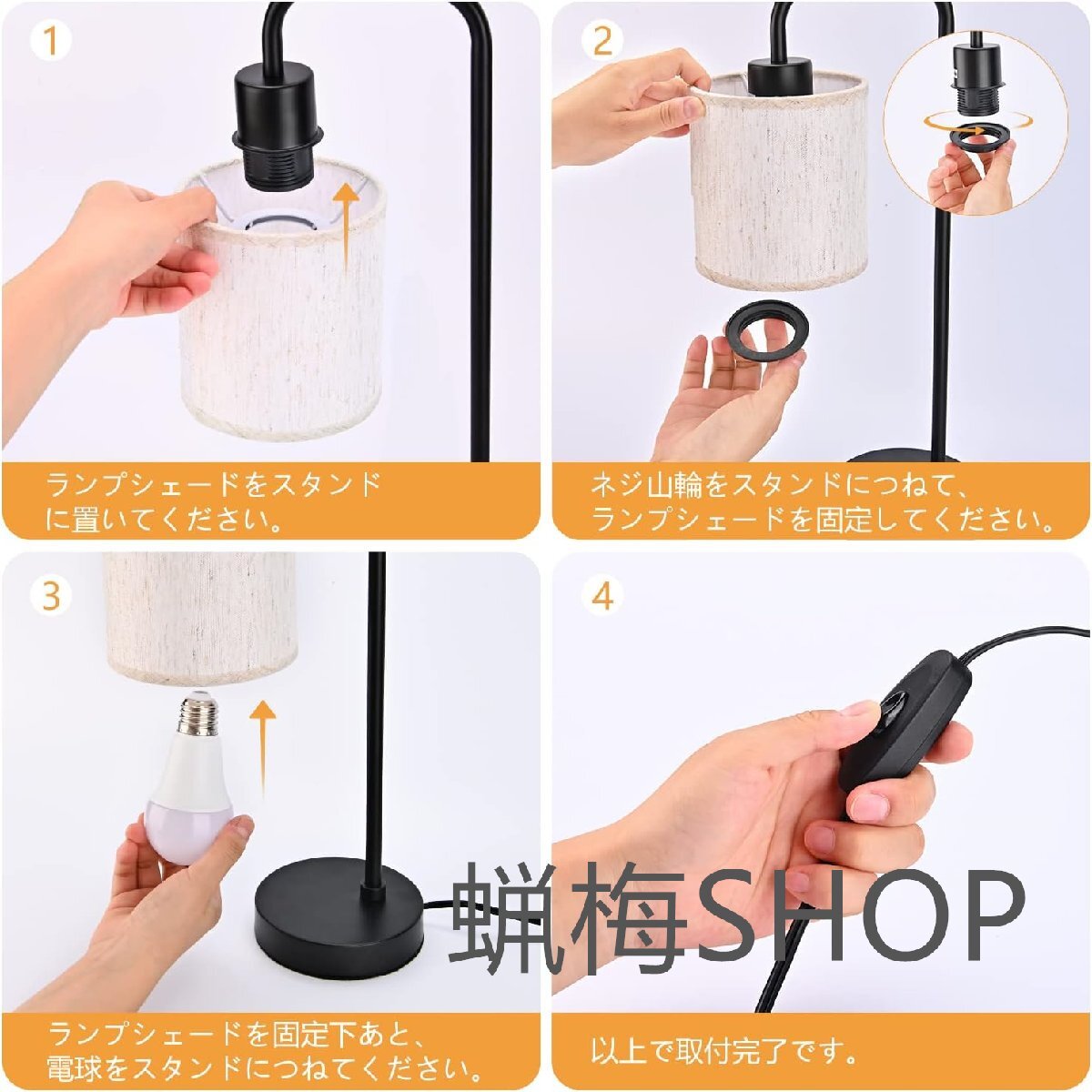 1

ランプシェードをスタンドに置いてください。

2

ネジ山輪をスタンドにつねて、ランプシェードを固定してください。

3

ランプシェードを固定下あと、電球をスタンドにつねてください。

4

以上で取付完了です。

蝋梅SHOP