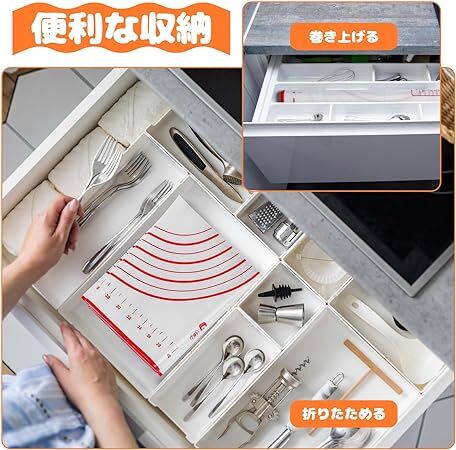 便利な収納

巻き上げる

折りたためる