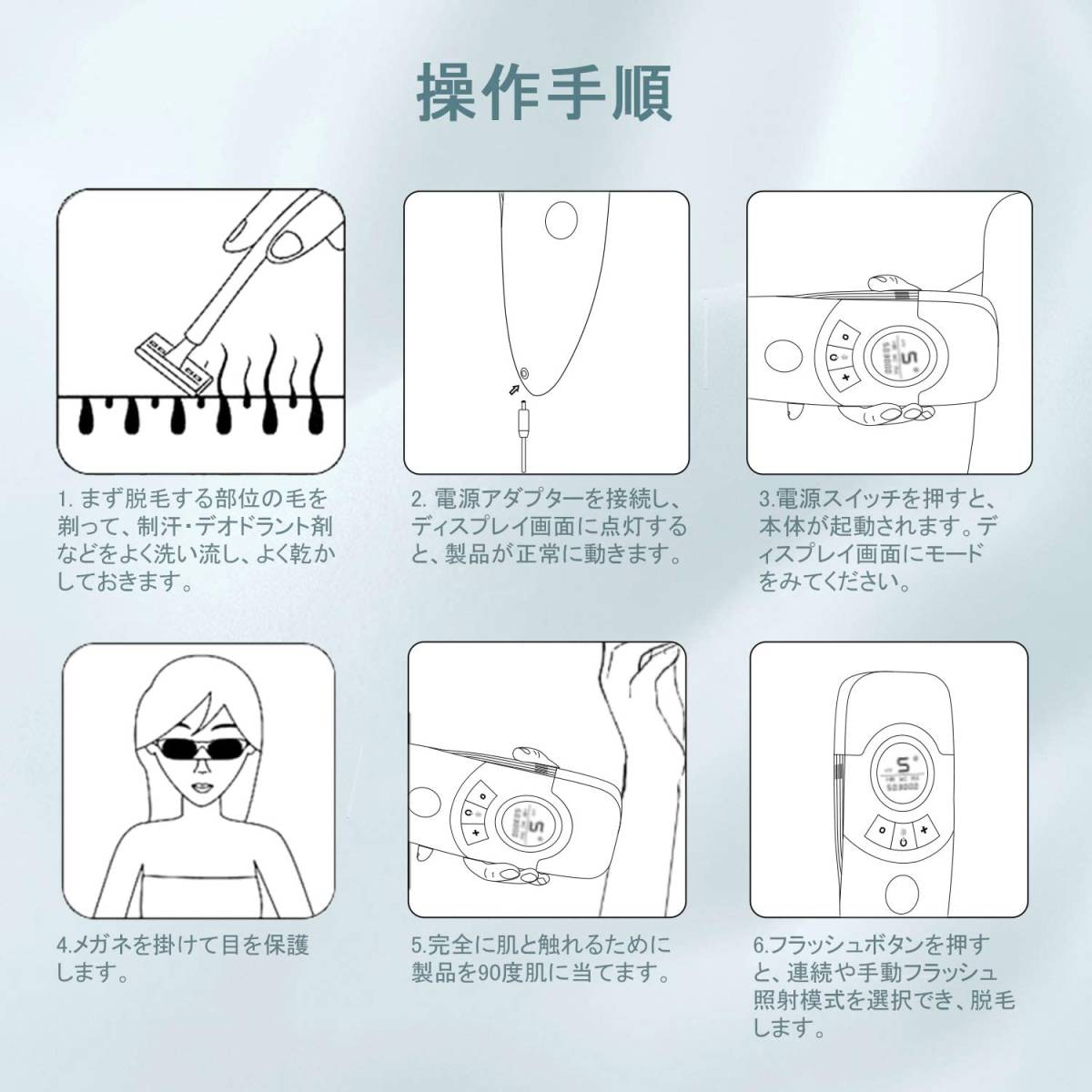 操作手順

1. まず脱毛する部位の毛を剃って、制汗・デオドラント剤などをよく洗い流し、よく乾かしておきます。

2. 電源アダプターを接続し、ディスプレイ画面に点灯すると、製品が正常に動きます。

3.電源スイッチを押すと、本体が起動されます。ディスプレイ画面にモードをみてください。

4.メガネを掛けて目を保護します。

5.完全に肌と触れるために製品を90度肌に当てます。

6.フラッシュボタンを押すと、連続や手動フラッシュ照射模式を選択でき、脱毛します。