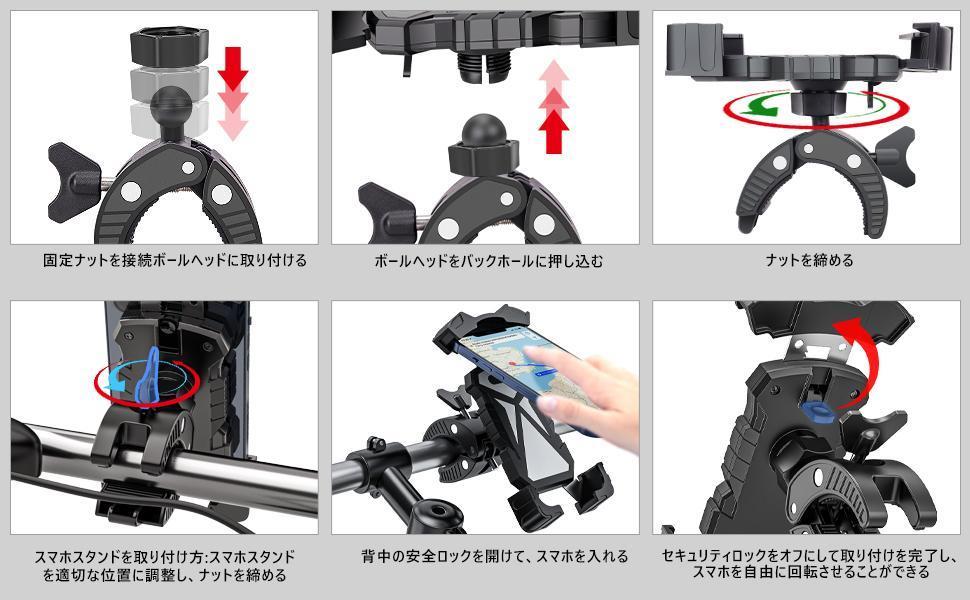 固定ナットを接続ボールヘッドに取り付ける

ボールヘッドをバックホールに押し込む

ナットを締める

スマホスタンドを取り付け方:スマホスタンドを適切な位置に調整し、ナットを締める

背中の安全ロックを開けて、スマホを入れる

セキュリティロックをオフにして取り付けを完了し、スマホを自由に回転させることができる