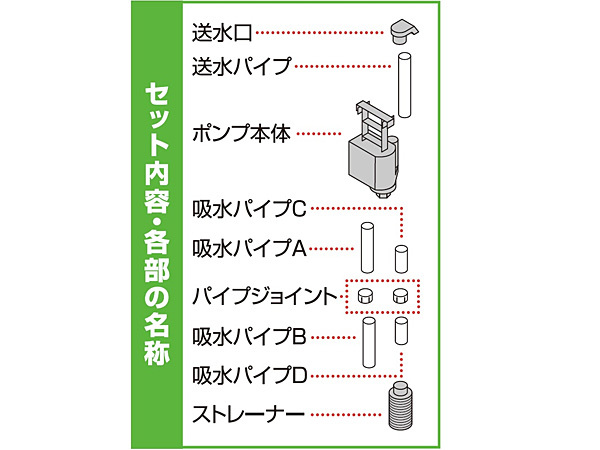 セット内容・各部の名称

送水口
送水パイプ
ポンプ本体
吸水パイプC
吸水パイプA
パイプジョイント
吸水パイプB
吸水パイプD
ストレーナー