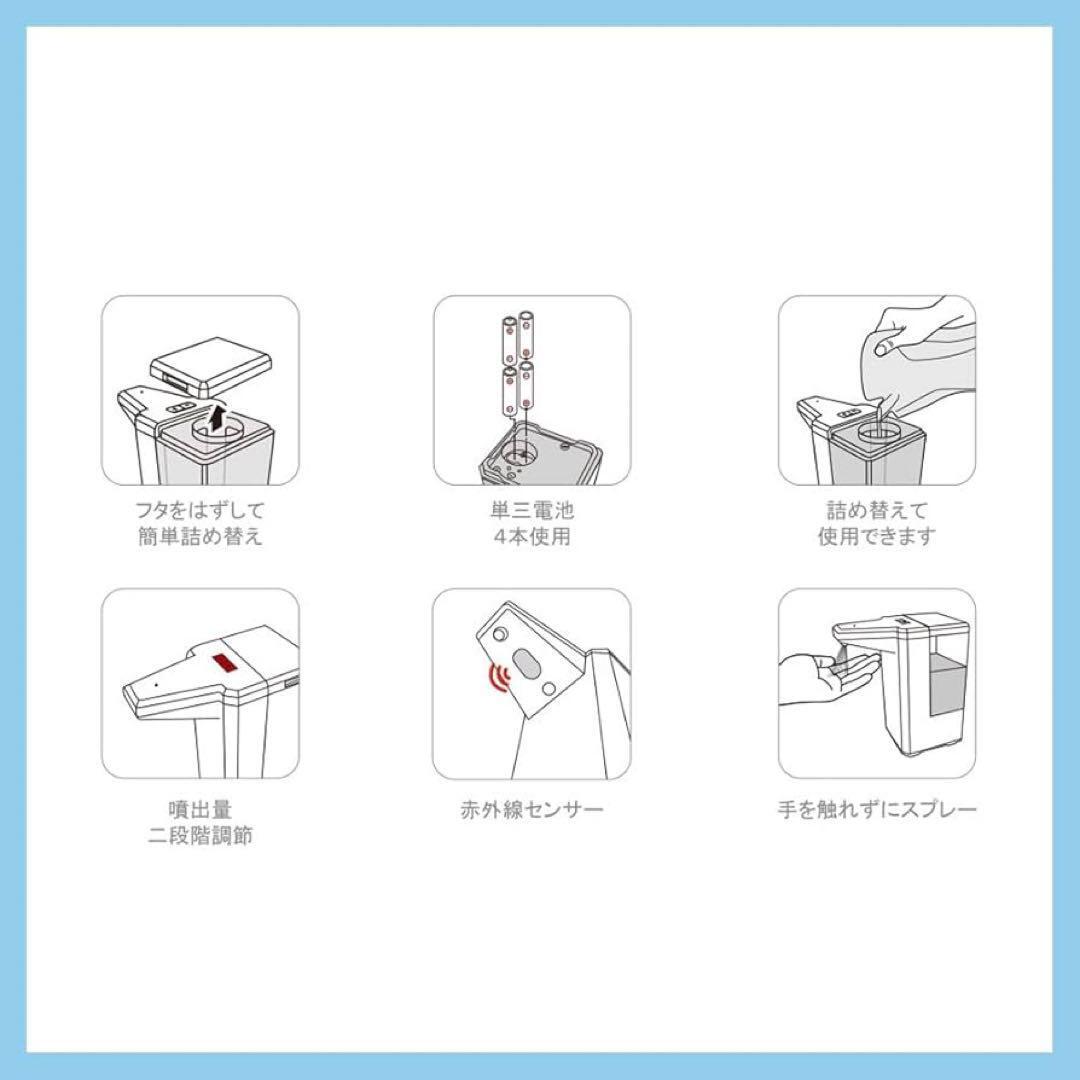 フタをはずして
簡単詰め替え

単三電池
4本使用

詰め替えて
使用できます

噴出量
二段階調節

赤外線センサー

手を触れずにスプレー