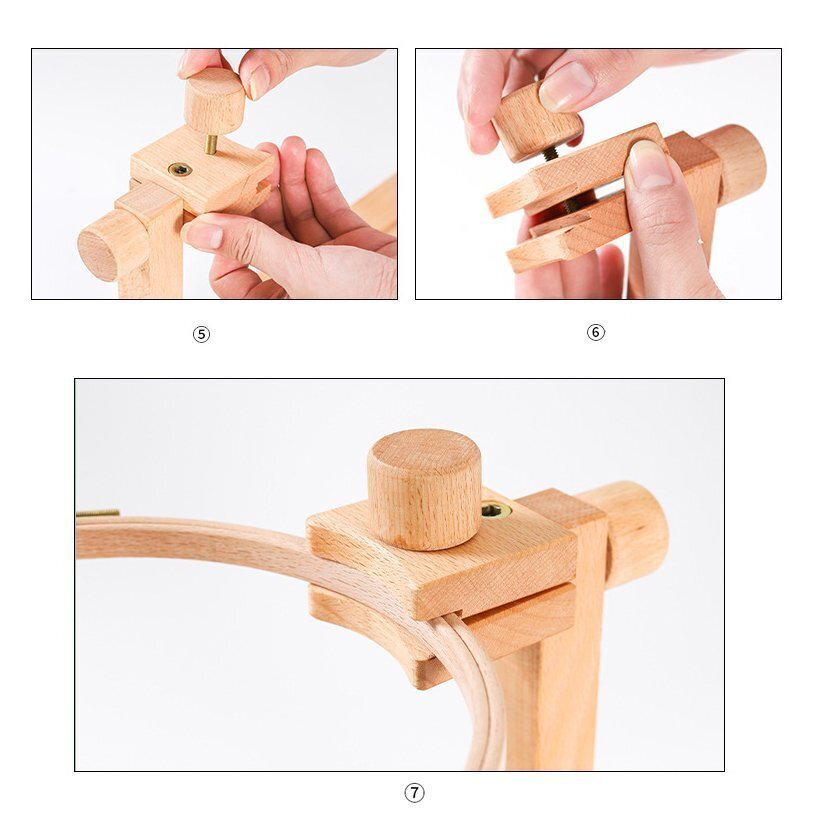 ⑤

⑥

⑦