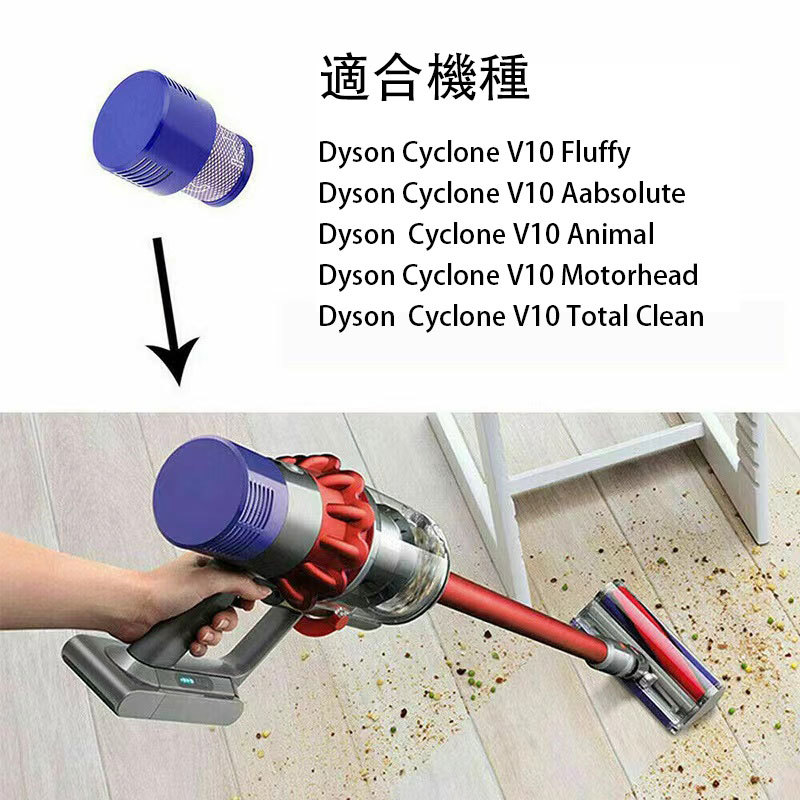 適合機種

Dyson Cyclone V10 Fluffy
Dyson Cyclone V10 Aabsolute
Dyson Cyclone V10 Animal
Dyson Cyclone V10 Motorhead
Dyson Cyclone V10 Total Clean