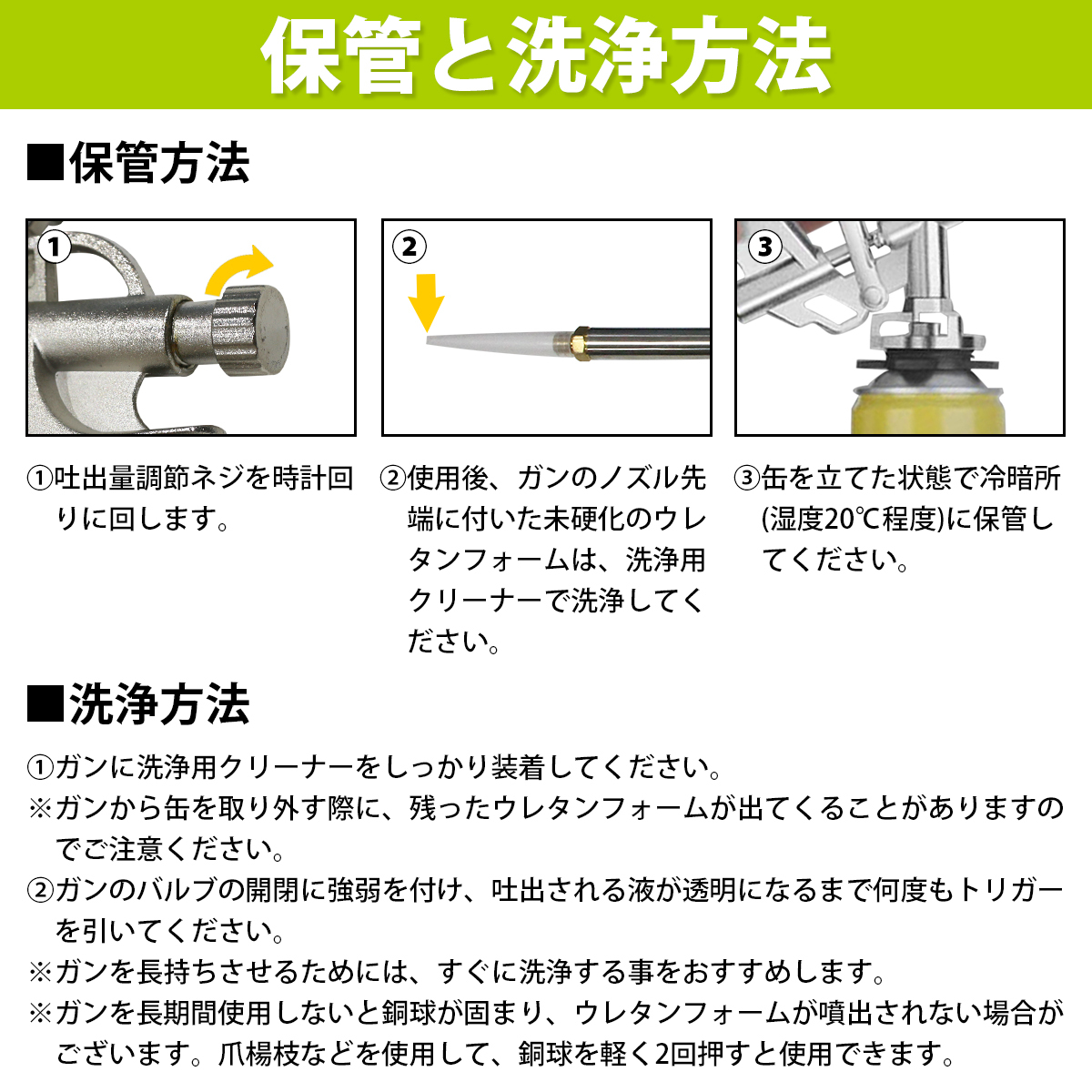 保管と洗浄方法

■保管方法

①

②

③

①吐出量調節ネジを時計回りに回します。

②使用後、ガンのノズル先端に付いた未硬化のウレタンフォームは、洗浄用クリーナーで洗浄してください。

③缶を立てた状態で冷暗所(湿度20℃程度)に保管してください。

■洗浄方法

①ガンに洗浄用クリーナーをしっかり装着してください。
※ガンから缶を取り外す際に、残ったウレタンフォームが出てくることがありますのでご注意ください。
②ガンのバルブの開閉に強弱を付け、吐出される液が透明になるまで何度もトリガーを引いてください。
※ガンを長持ちさせるためには、すぐに洗浄する事をおすすめします。
※ガンを長期間使用しないと銅球が固まり、ウレタンフォームが噴出されない場合がございます。爪楊枝などを使用して、銅球を軽く2回押すと使用できます。