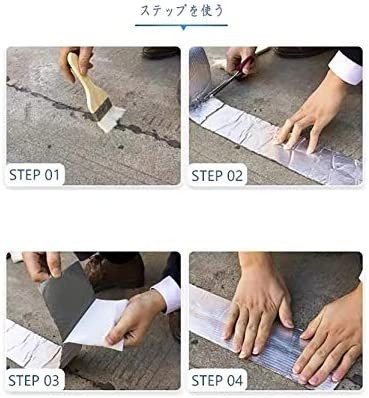 ステップを使う

STEP 01

STEP 02

STEP 03

STEP 04