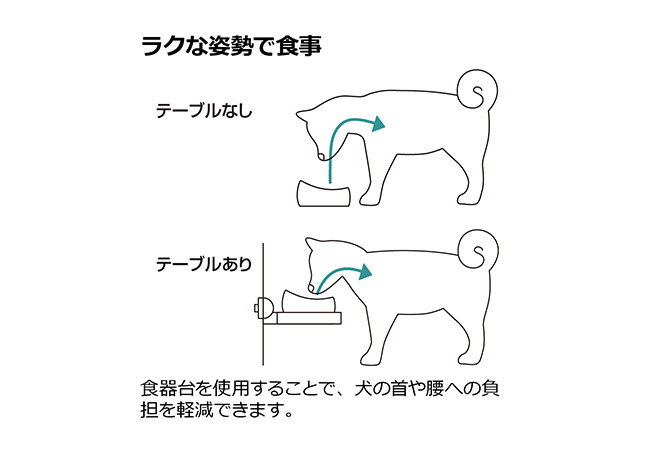 ラクな姿勢で食事

テーブルなし

テーブルあり

食器台を使用することで、犬の首や腰への負担を軽減できます。