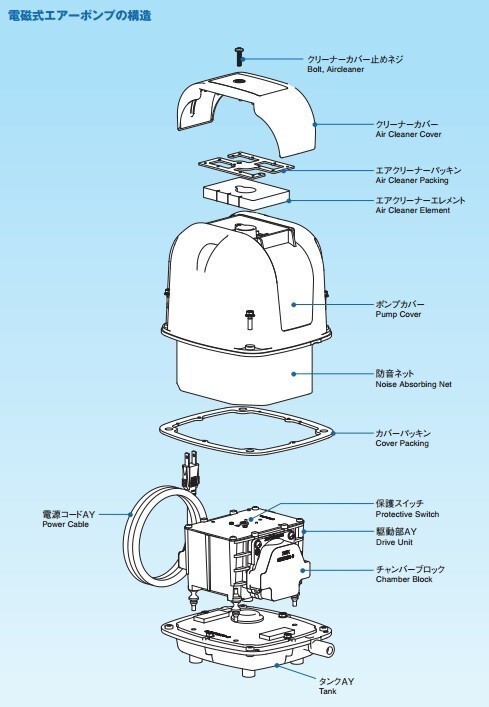 電磁式エアーポンプの構造

クリーナーカバー止めネジ
Bolt, Aircleaner

クリーナーカバー
Air Cleaner Cover

エアクリーナーパッキン
Air Cleaner Packing

エアクリーナーエレメント
Air Cleaner Element

ポンプカバー
Pump Cover

防音ネット
Noise Absorbing Net

カバーパッキン
Cover Packing

電源コードAY
Power Cable

保護スイッチ
Protective Switch

駆動部AY
Drive Unit

チャンバーブロック
Chamber Block

タンクAY
Tank