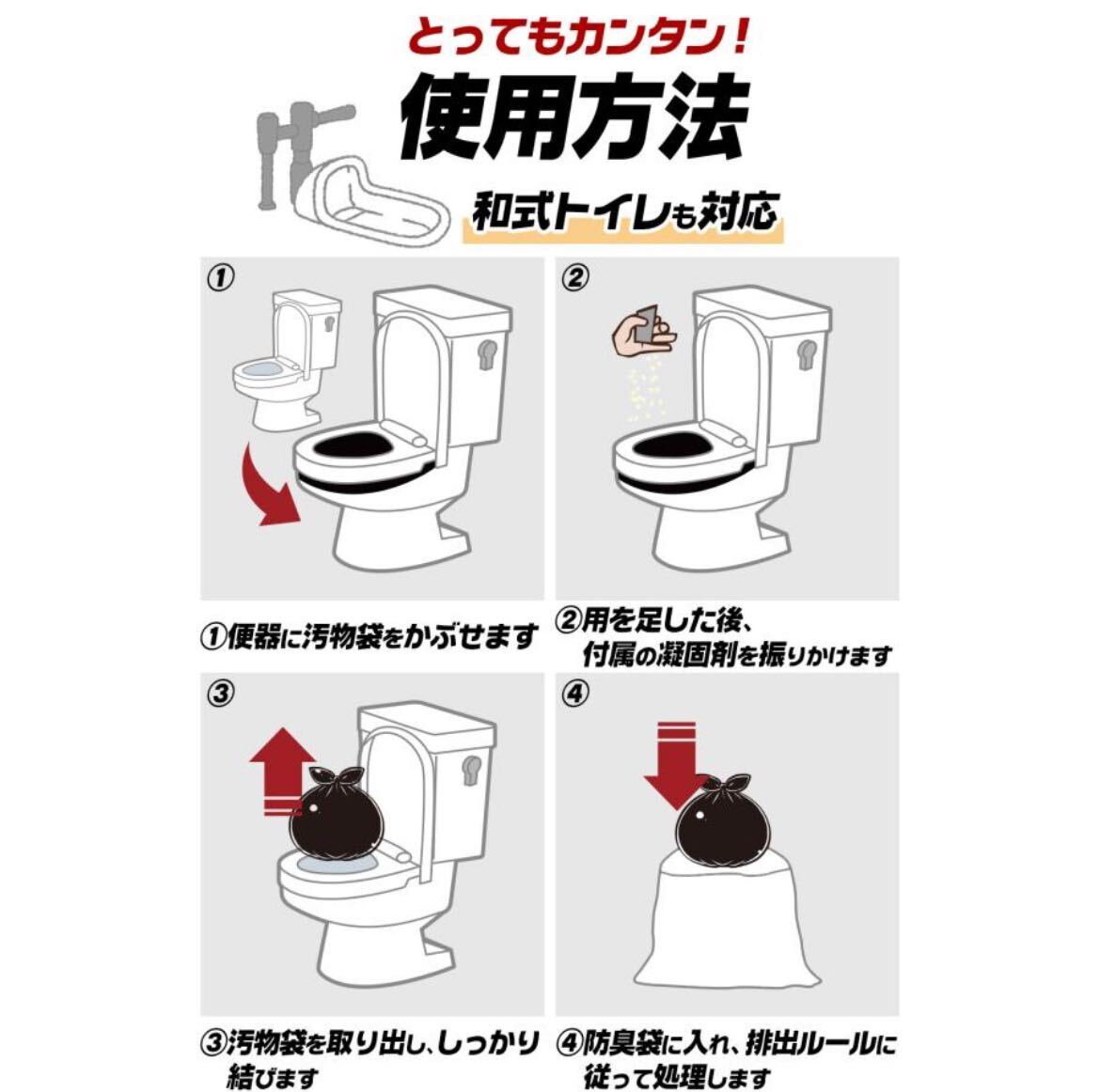 とってもカンタン!

使用方法

和式トイレも対応

①

②

①便器に汚物袋をかぶせます

②用を足した後、付属の凝固剤を振りかけます

③

④

③汚物袋を取り出し、しっかり結びます

④防臭袋に入れ、排出ルールに従って処理します