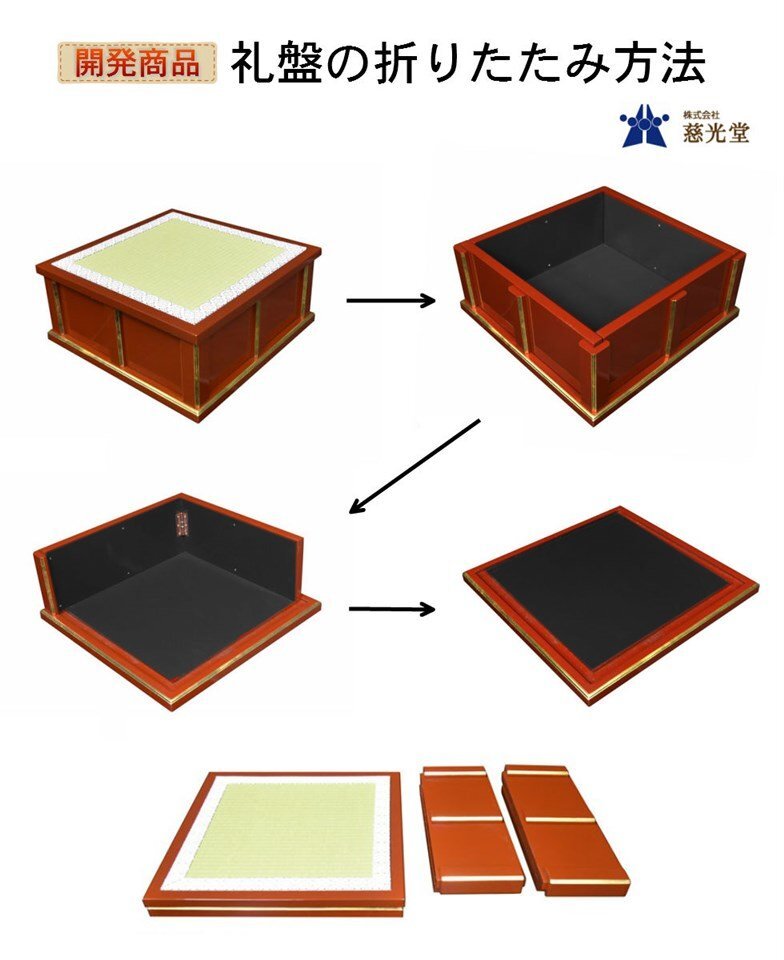 開発商品 礼盤の折りたたみ方法

株式会社
慈光堂