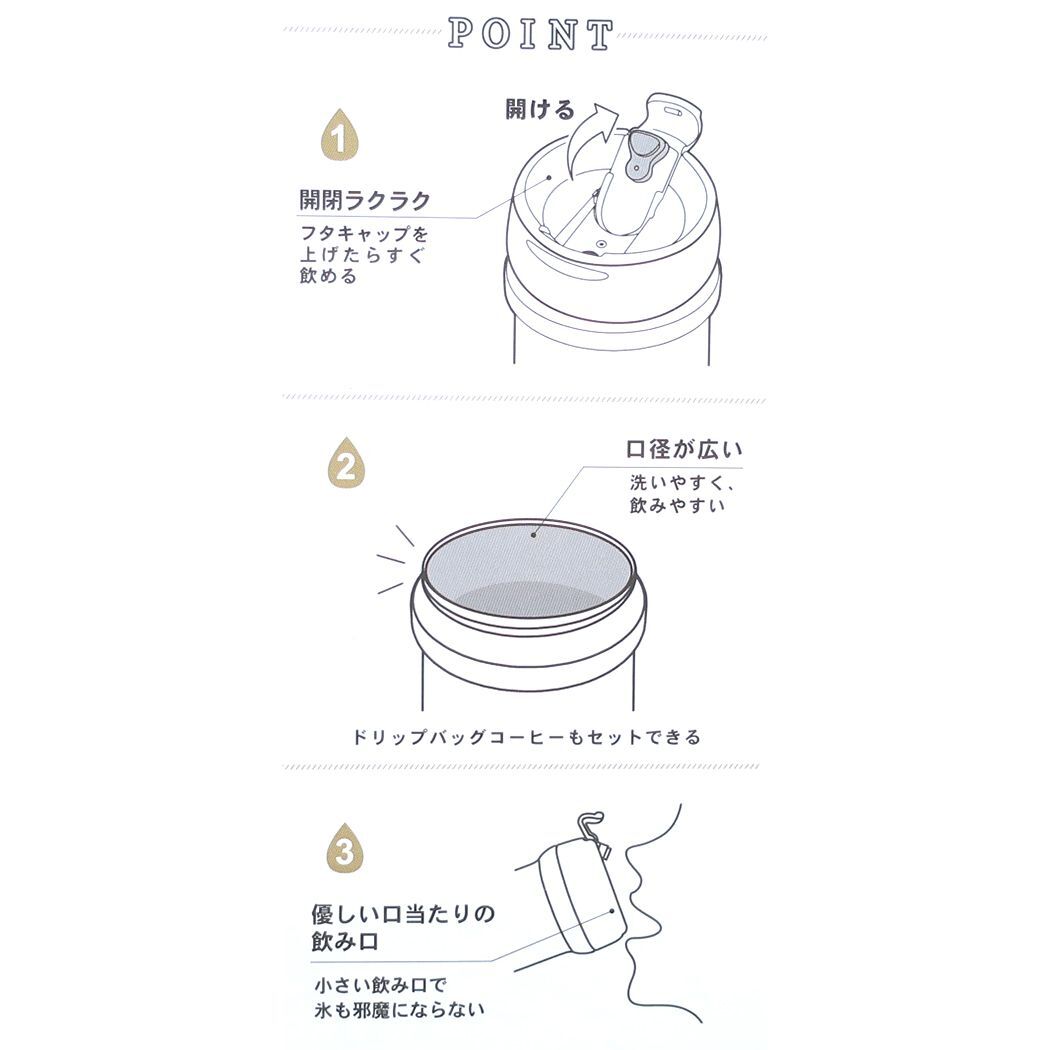 POINT

1

開ける

開閉ラクラク

フタキャップを上げたらすぐ飲める

2

口径が広い

洗いやすく、飲みやすい

ドリップバッグコーヒーもセットできる

3

優しい口当たりの飲み口

小さい飲み口で氷も邪魔にならない