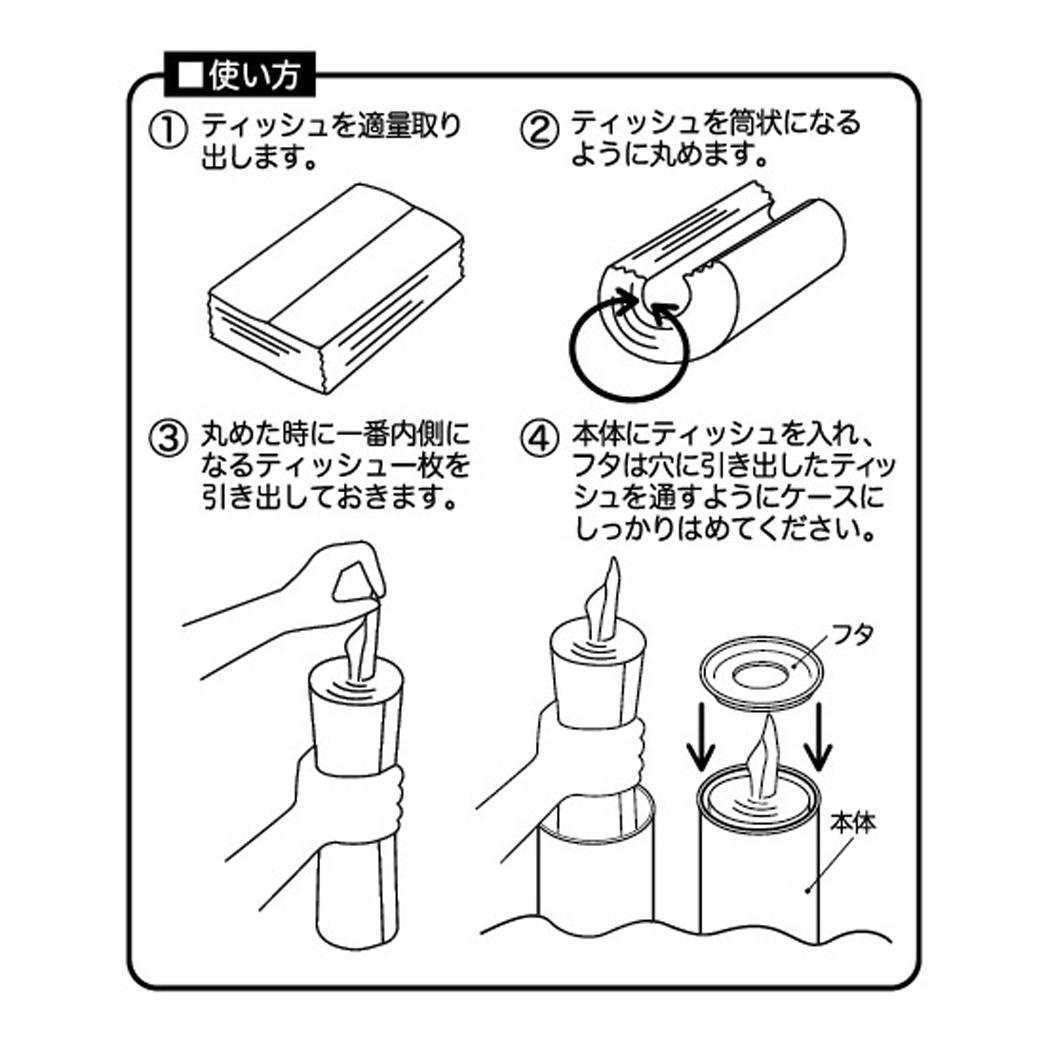 ■使い方

① ティッシュを適量取り出します。

② ティッシュを筒状になるように丸めます。

③ 丸めた時に一番内側になるティッシュ一枚を引き出しておきます。

④ 本体にティッシュを入れ、フタは穴に引き出したティッシュを通すようにケースにしっかりはめてください。

フタ

本体