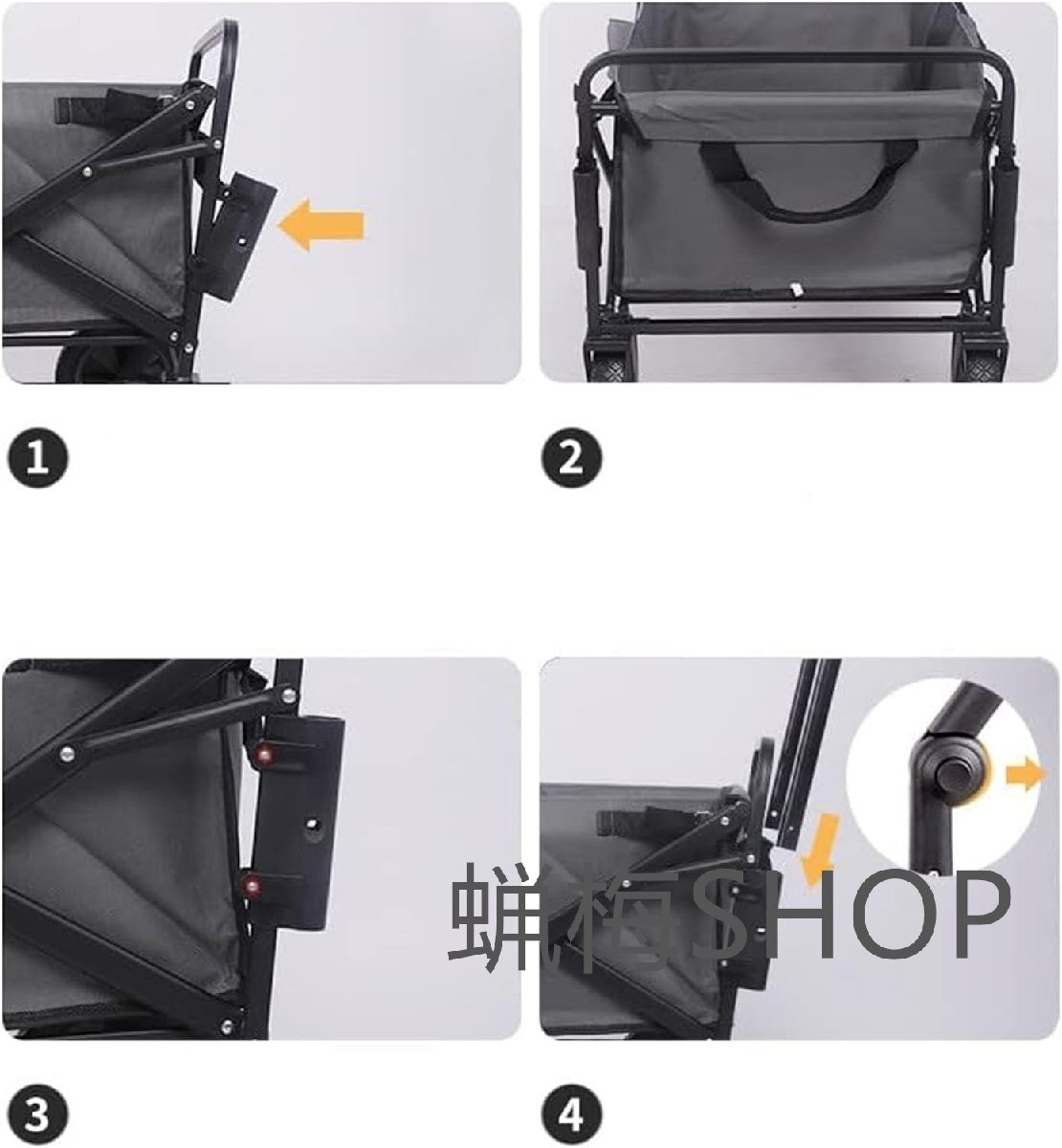 1

2

3

4

蝋梅SHOP