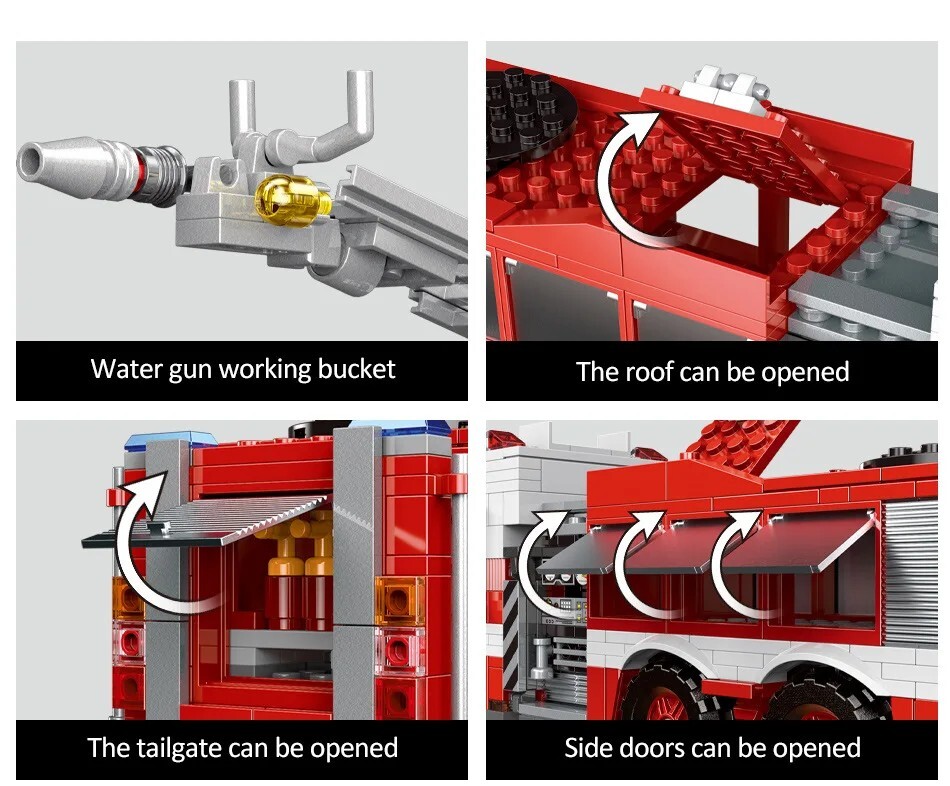 Water gun working bucket

The roof can be opened

The tailgate can be opened

Side doors can be opened