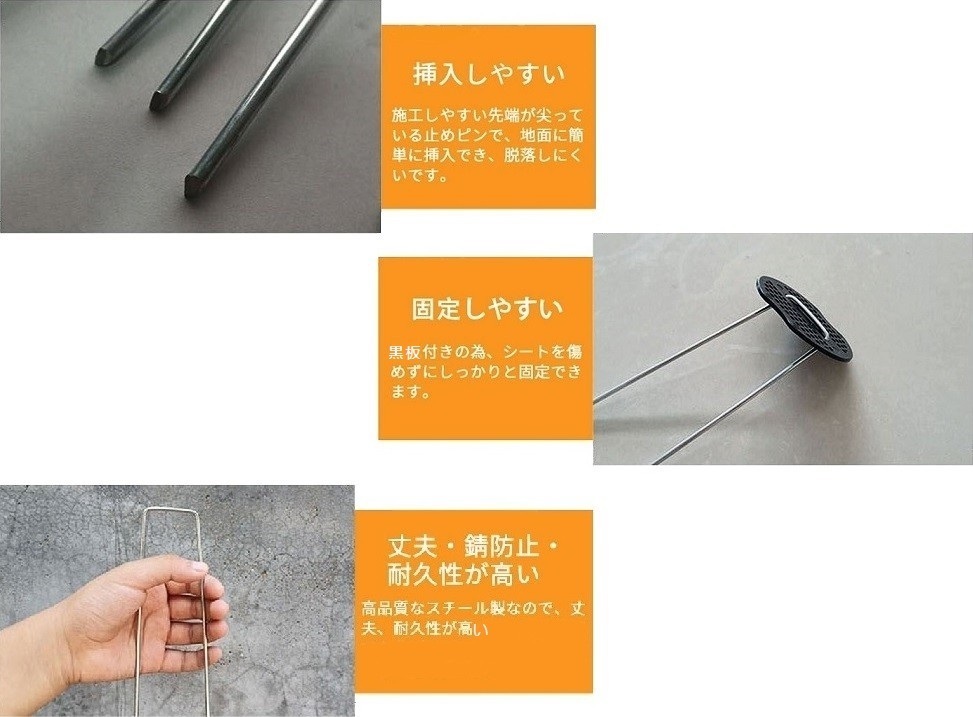 挿入しやすい

施工しやすい先端が尖っている止めピンで、地面に簡単に挿入でき、脱落しにくいです。

固定しやすい

黒板付きの為、シートを傷めずにしっかりと固定できます。

丈夫・錆防止・耐久性が高い

高品質なスチール製なので、丈夫、耐久性が高い